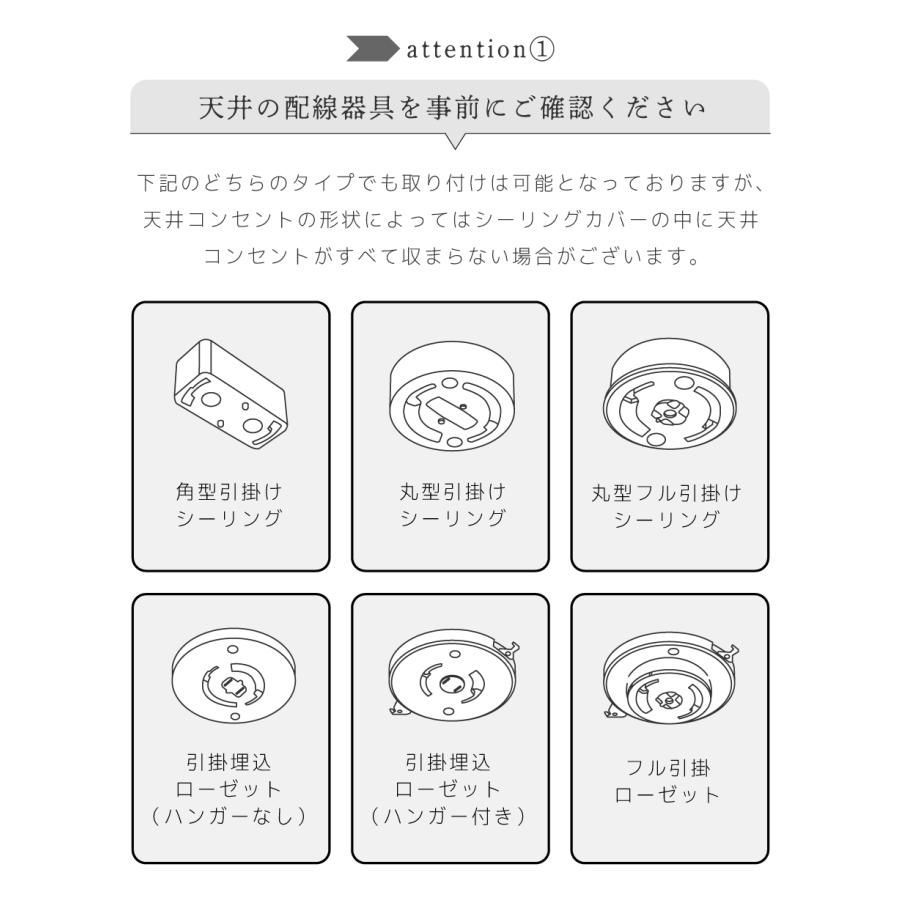 attention①

天井の配線器具を事前にご確認ください

下記のどちらのタイプでも取り付けは可能となっておりますが、天井コンセントの形状によってはシーリングカバーの中に天井コンセントがすべて収まらない場合がございます。

角型引掛け
シーリング

丸型引掛け
シーリング

丸型フル引掛け
シーリング

引掛埋込
ローゼット
（ハンガーなし）

引掛埋込
ローゼット
（ハンガー付き）

フル引掛
ローゼット