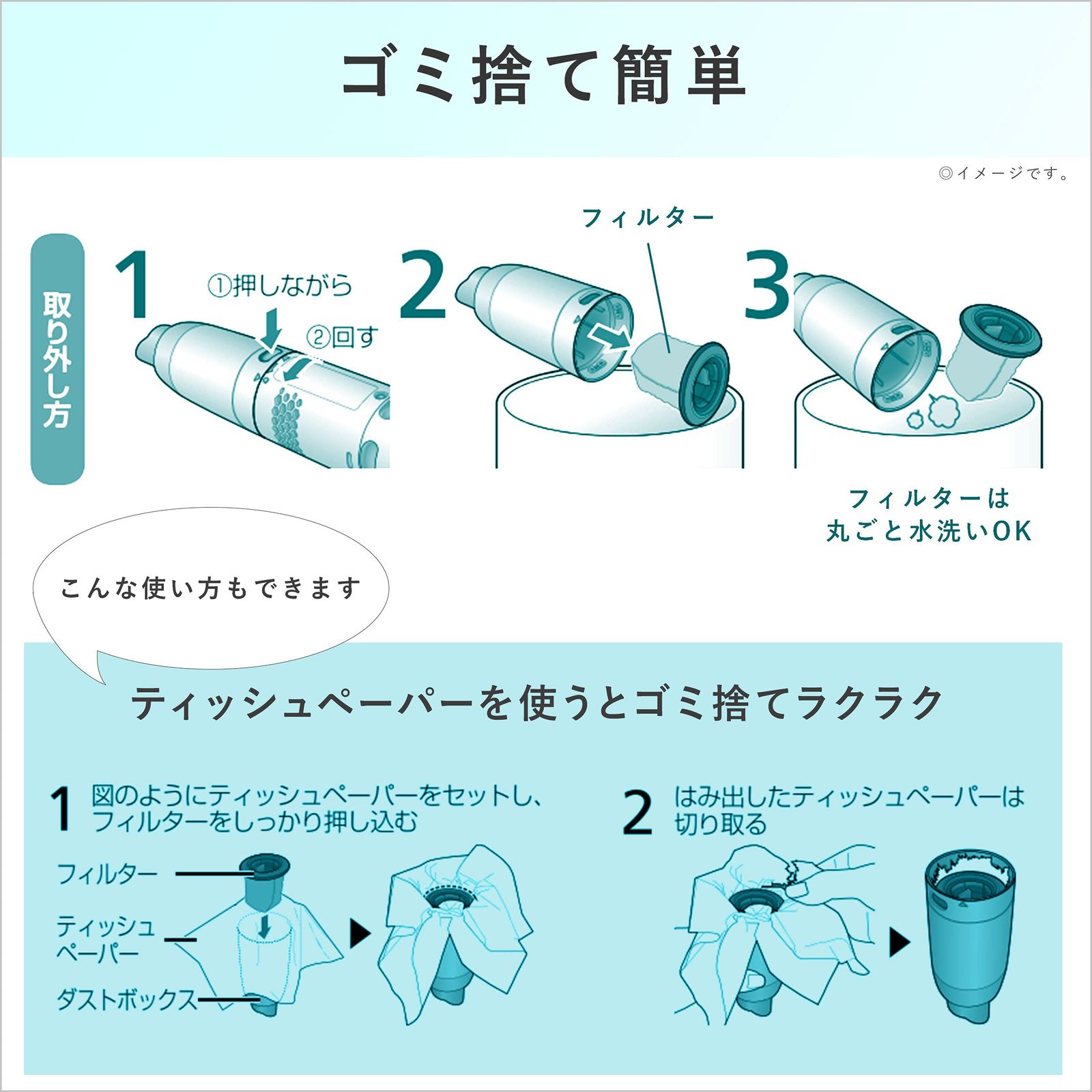 ゴミ捨て簡単

◎イメージです。

取り外し方

1
①押しながら
②回す

2
フィルター

3

フィルターは
丸ごと水洗いOK

こんな使い方もできます

ティッシュペーパーを使うとゴミ捨てラクラク

1 図のようにティッシュペーパーをセットし、フィルターをしっかり押し込む

フィルター
ティッシュペーパー
ダストボックス

2 はみ出したティッシュペーパーは切り取る