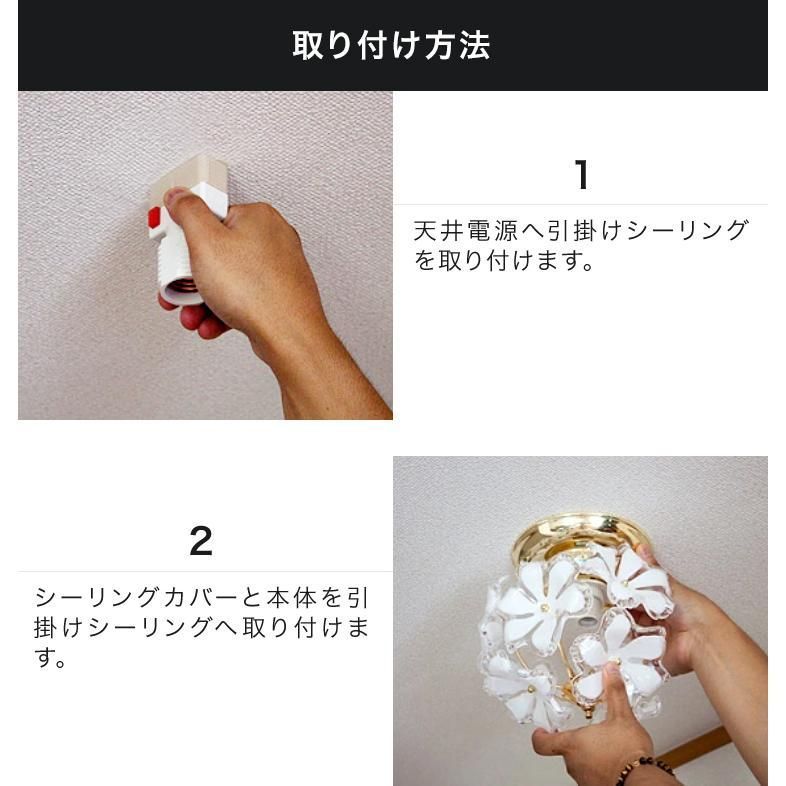 取り付け方法

1

天井電源へ引掛けシーリングを取り付けます。

2

シーリングカバーと本体を引掛けシーリングへ取り付けます。