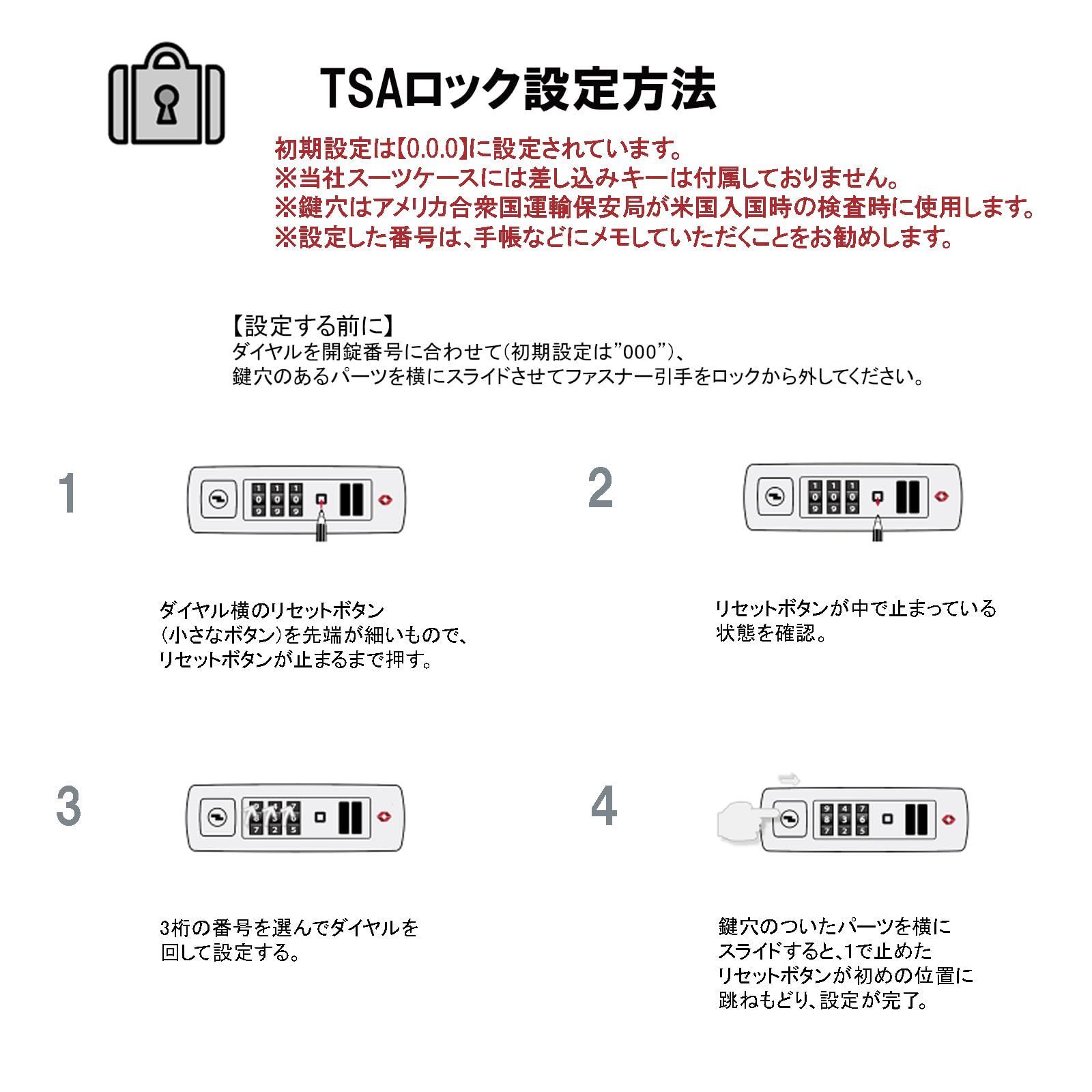 TSAロック設定方法

初期設定は【0.0.0】に設定されています。
※当社スーツケースには差し込みキーは付属しておりません。
※鍵穴はアメリカ合衆国運輸保安局が米国入国時の検査時に使用します。
※設定した番号は、手帳などにメモしていただくことをお勧めします。

【設定する前に】
ダイヤルを開錠番号に合わせて(初期設定は”000”)、
鍵穴のあるパーツを横にスライドさせてファスナー引手をロックから外してください。

1

ダイヤル横のリセットボタン
(小さなボタン)を先端が細いもので、
リセットボタンが止まるまで押す。

2

リセットボタンが中で止まっている
状態を確認。

3

3桁の番号を選んでダイヤルを
回して設定する。

4

鍵穴のついたパーツを横に
スライドすると、1で止めた
リセットボタンが初めの位置に
跳ねもどり、設定が完了。