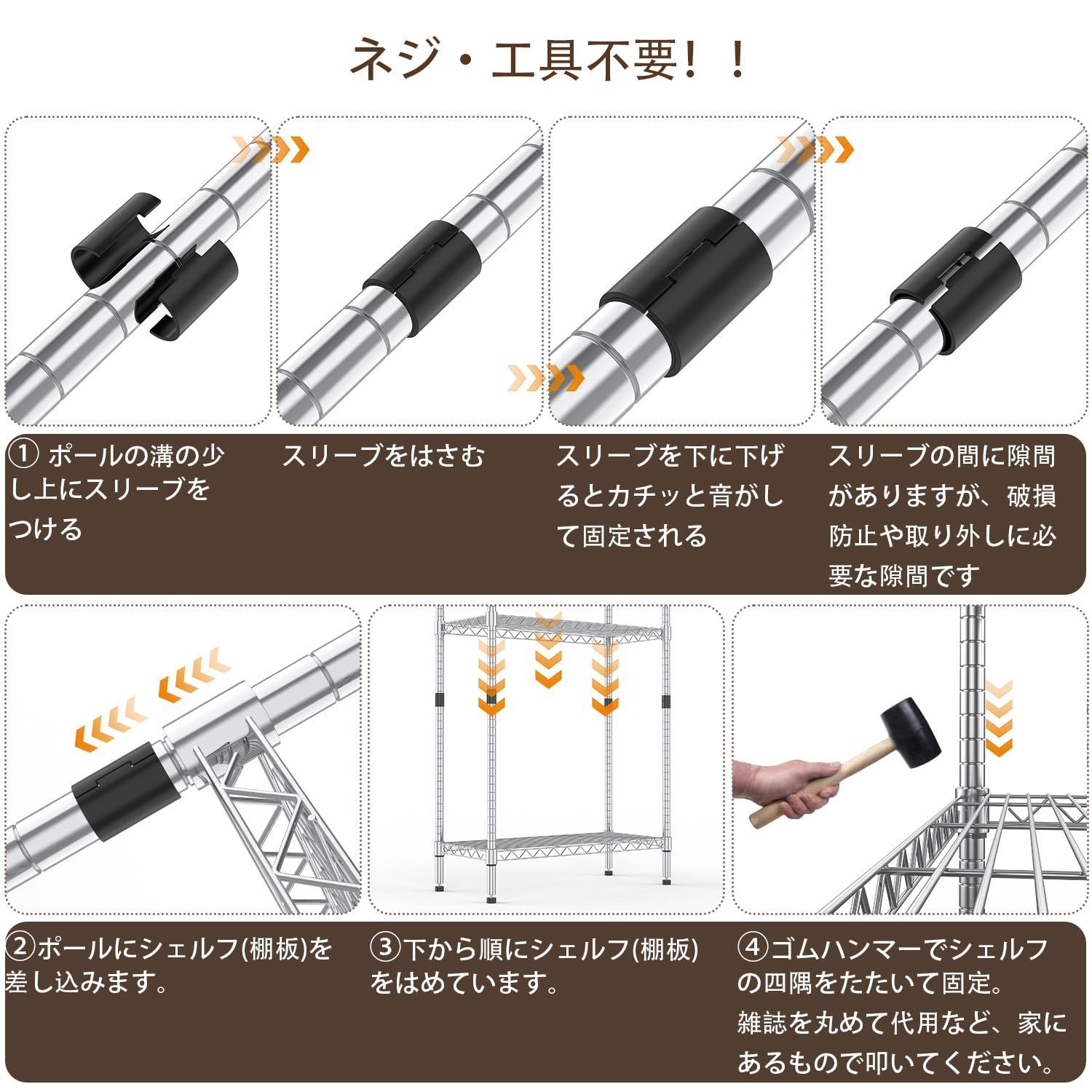 ネジ・工具不要！！

① ポールの溝の少し上にスリーブをつける

スリーブをはさむ

スリーブを下に下げるとカチッと音がして固定される

スリーブの間に隙間がありますが、破損防止や取り外しに必要な隙間です

②ポールにシェルフ(棚板)を差し込みます。

③下から順にシェルフ(棚板)をはめています。

④ゴムハンマーでシェルフの四隅をたたいて固定。
雑誌を丸めて代用など、家にあるもので叩いてください。