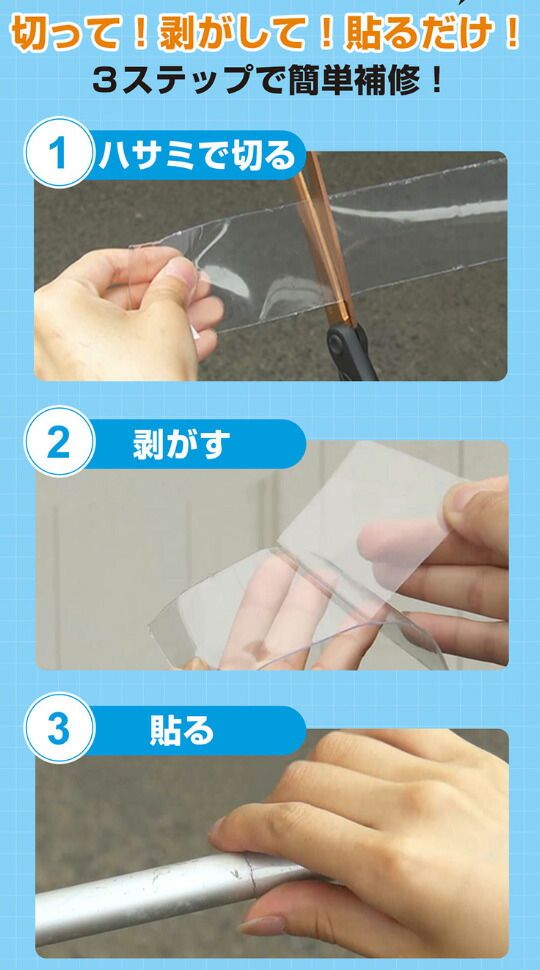 切って！剥がして！貼るだけ！
3ステップで簡単補修！

1 ハサミで切る

2 剥がす

3 貼る