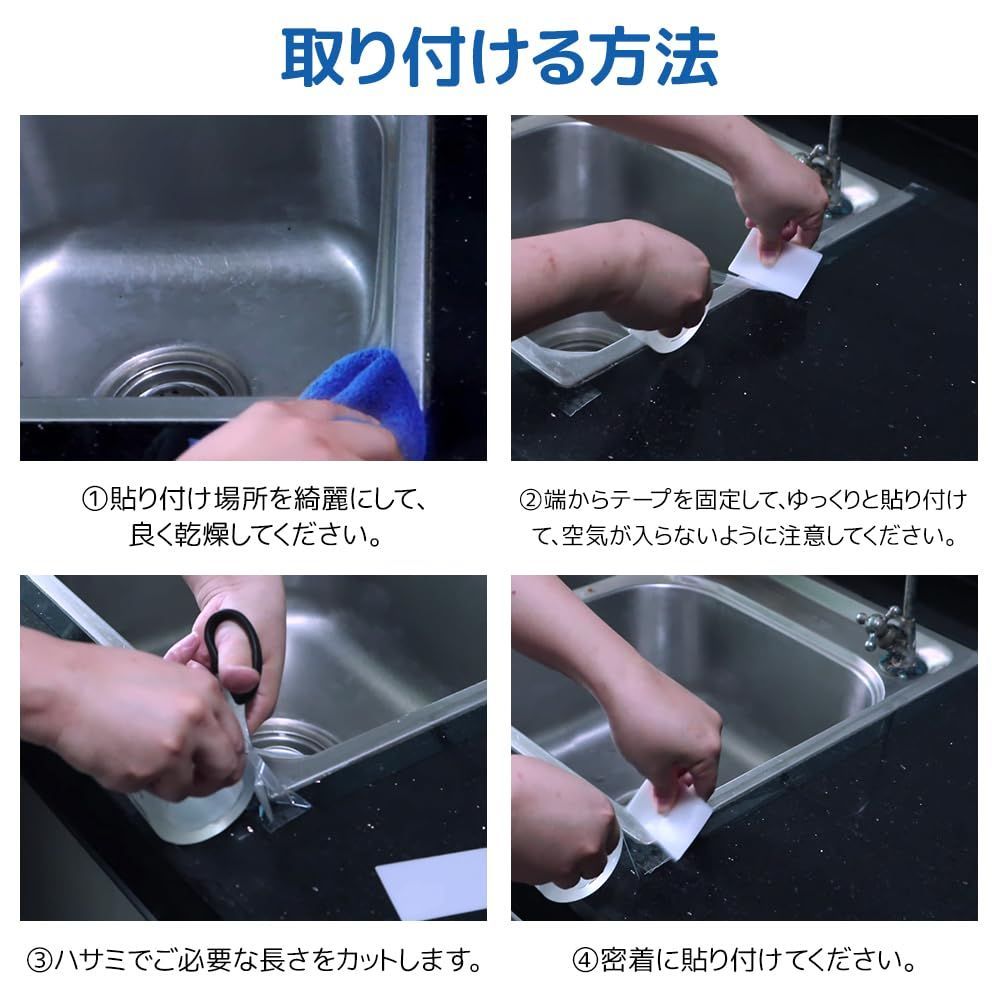 取り付ける方法

①貼り付け場所を綺麗にして、良く乾燥してください。

②端からテープを固定して、ゆっくりと貼り付けて、空気が入らないように注意してください。

③ハサミでご必要な長さをカットします。

④密着に貼り付けてください。