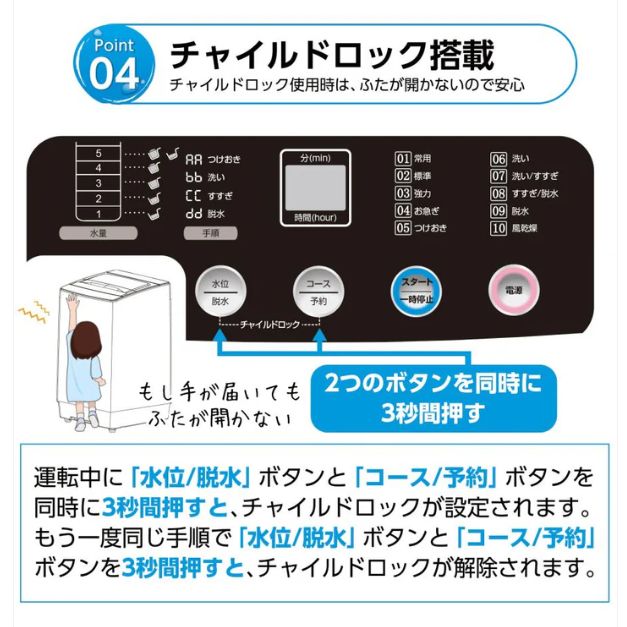 Point 04

チャイルドロック搭載
チャイルドロック使用時は、ふたが開かないので安心

5
4
3
2
1
水量

AA つけおき
bb 洗い
CC すすぎ
dd 脱水
手順

分(min)
時間(hour)

01 常用
02 標準
03 強力
04 お急ぎ
05 つけおき

06 洗い
07 洗い/すすぎ
08 すすぎ/脱水
09 脱水
10 風乾燥

水位
脱水

コース
予約

スタート
一時停止

電源

チャイルドロック

もし手が届いても
ふたが開かない

2つのボタンを同時に
3秒間押す

運転中に「水位/脱水」ボタンと「コース/予約」ボタンを同時に3秒間押すと、チャイルドロックが設定されます。もう一度同じ手順で「水位/脱水」ボタンと「コース/予約」ボタンを3秒間押すと、チャイルドロックが解除されます。