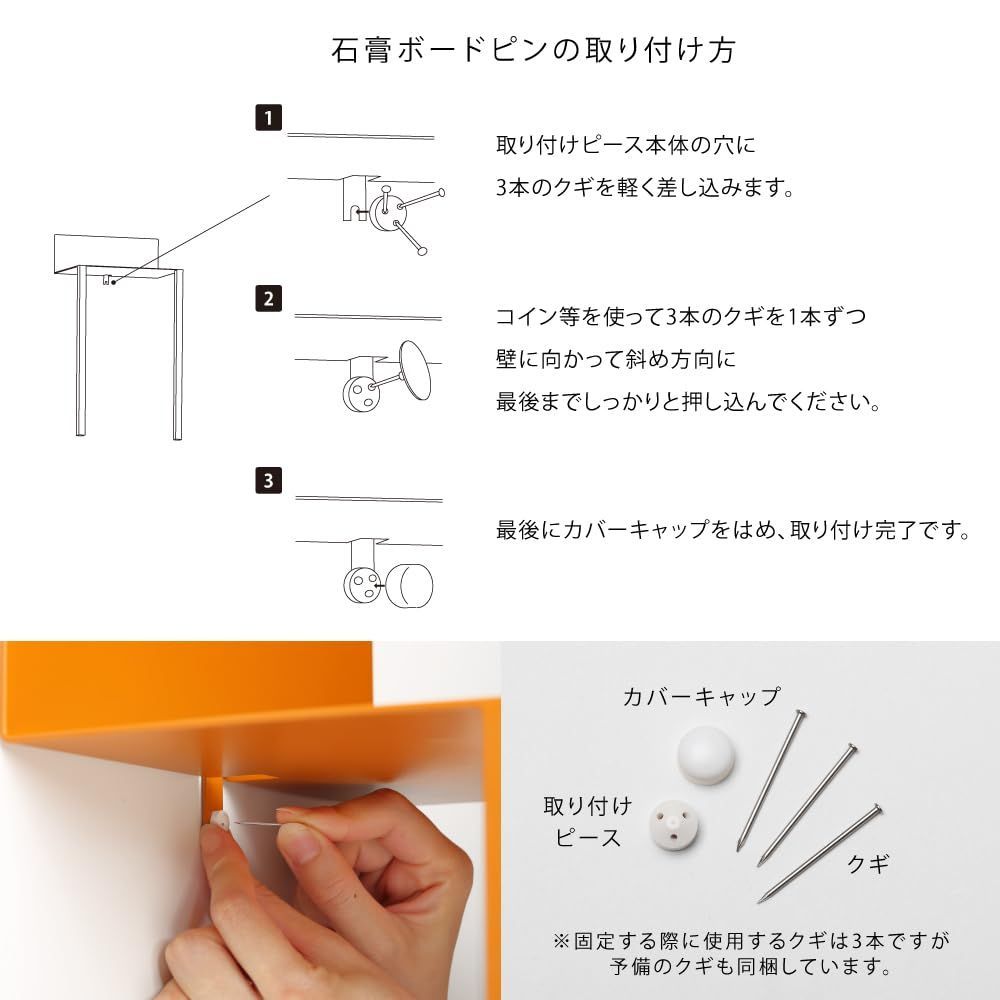 石膏ボードピンの取り付け方

1

取り付けピース本体の穴に
3本のクギを軽く差し込みます。

2

コイン等を使って3本のクギを1本ずつ
壁に向かって斜め方向に
最後までしっかりと押し込んでください。

3

最後にカバーキャップをはめ、取り付け完了です。

カバーキャップ

取り付け
ピース

クギ

※固定する際に使用するクギは3本ですが
予備のクギも同梱しています。