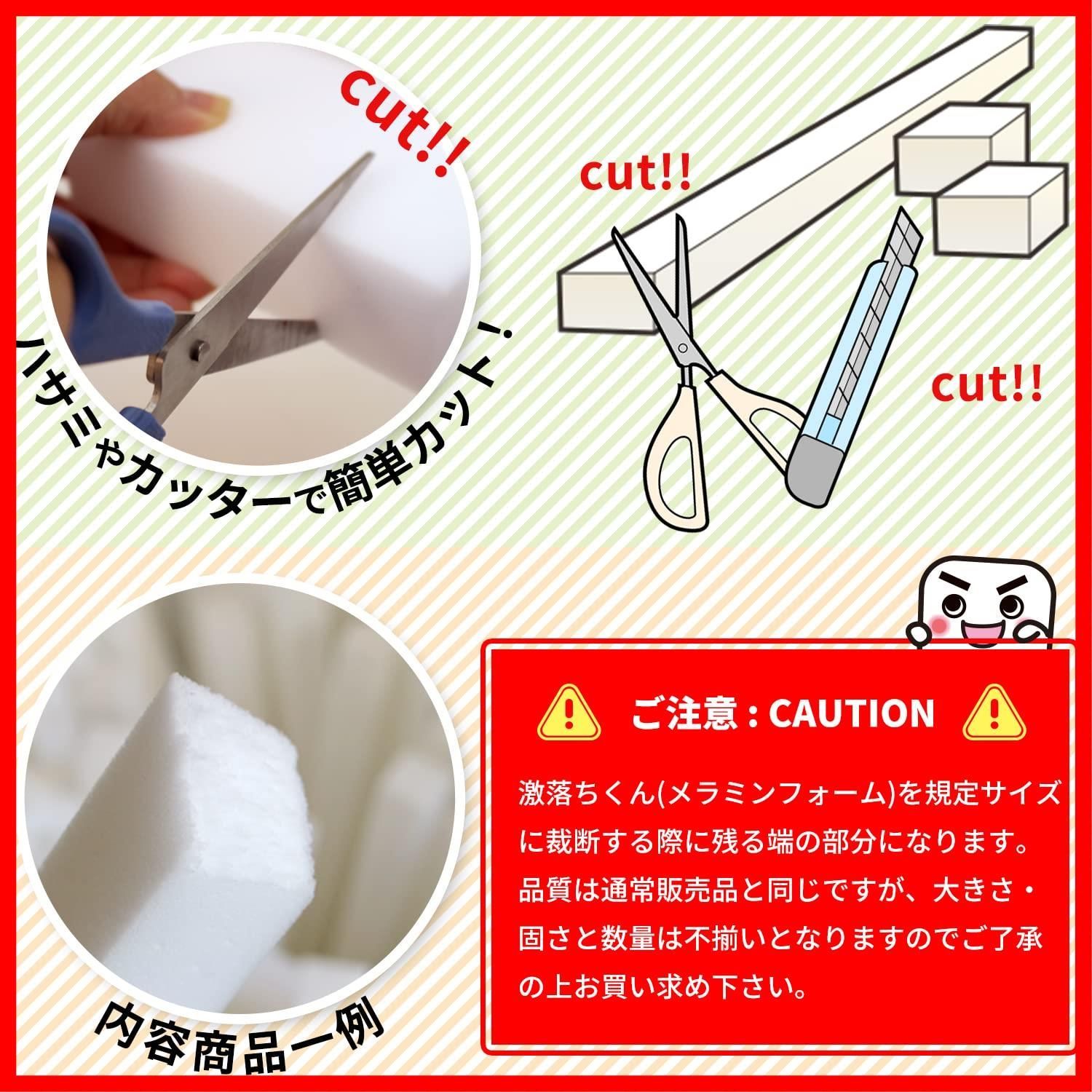 cut!!

ハサミやカッターで簡単カット!

cut!!

cut!!

内容商品一例

ご注意 : CAUTION

激落ちくん(メラミンフォーム)を規定サイズに裁断する際に残る端の部分になります。品質は通常販売品と同じですが、大きさ・固さと数量は不揃いとなりますのでご了承の上お買い求め下さい。