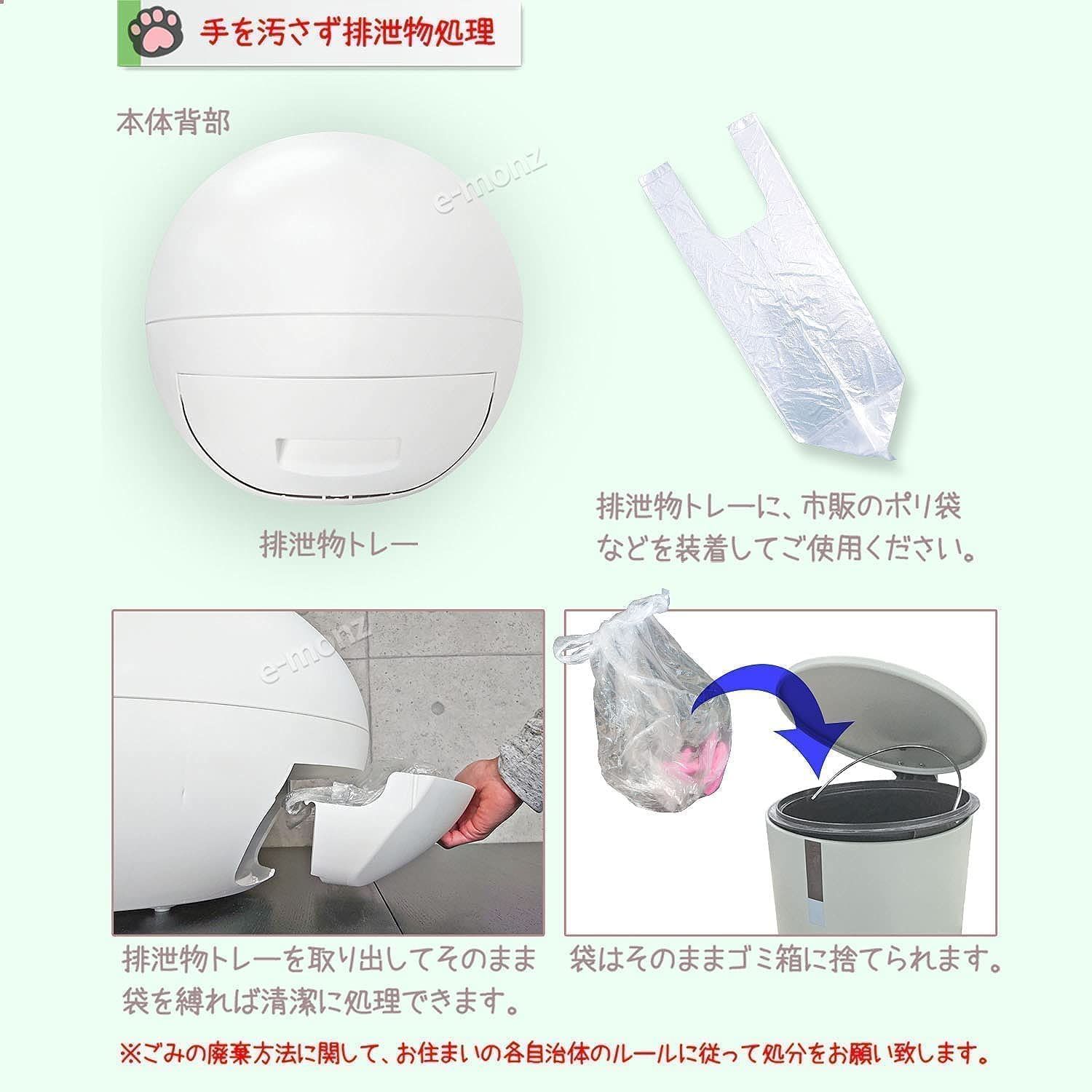 手を汚さず排泄物処理

本体背部

e-monz

排泄物トレー

排泄物トレーに、市販のポリ袋などを装着してご使用ください。

e-monz

排泄物トレーを取り出してそのまま袋を縛れば清潔に処理できます。

袋はそのままゴミ箱に捨てられます。

※ごみの廃棄方法に関して、お住まいの各自治体のルールに従って処分をお願い致します。