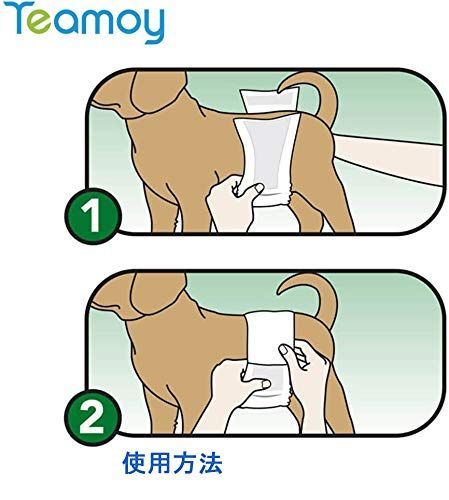 Teamoy

1

2

使用方法