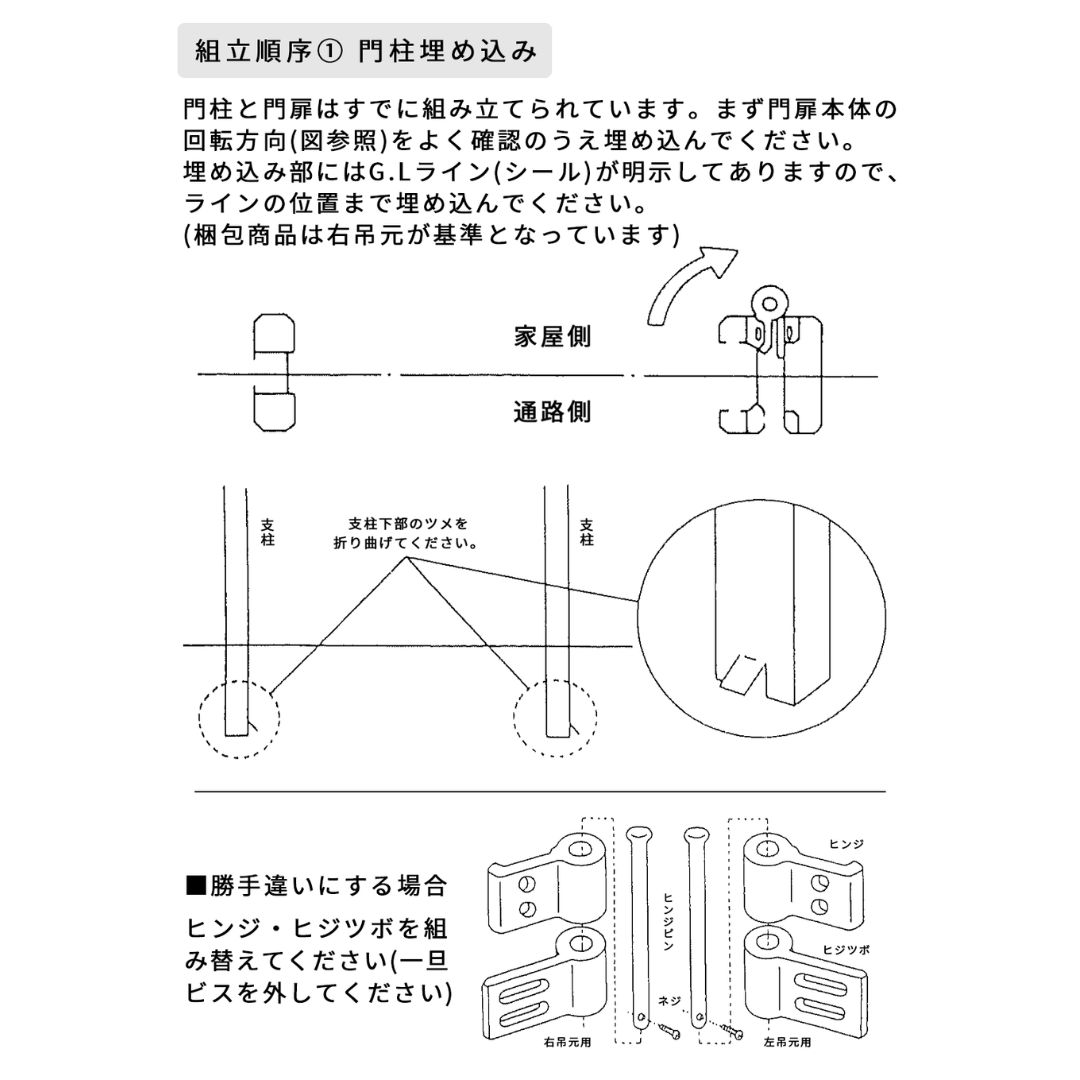 組立順序① 門柱埋め込み

門柱と門扉はすでに組み立てられています。まず門扉本体の回転方向(図参照)をよく確認のうえ埋め込んでください。
埋め込み部にはG.Lライン(シール)が明示してありますので、ラインの位置まで埋め込んでください。
(梱包商品は右吊元が基準となっています)

家屋側

通路側

支柱

支柱下部のツメを折り曲げてください。

支柱

■勝手違いにする場合

ヒンジ・ヒジツボを組み替えてください(一旦ビスを外してください)

ヒンジ

ヒンジピン

ヒジツボ

ネジ

右吊元用

左吊元用