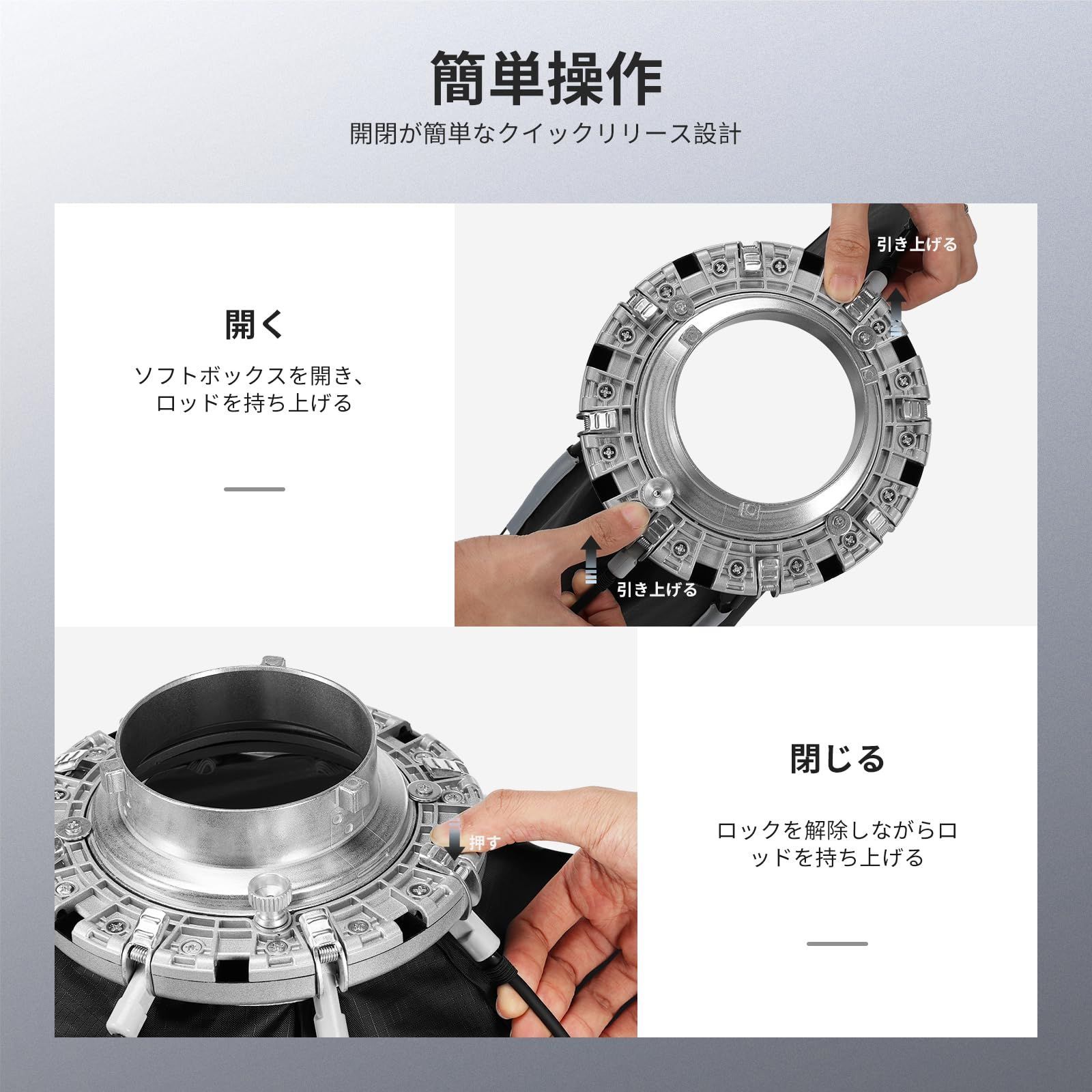 簡単操作

開閉が簡単なクイックリリース設計

開く

ソフトボックスを開き、ロッドを持ち上げる

引き上げる

引き上げる

押す

閉じる

ロックを解除しながらロッドを持ち上げる