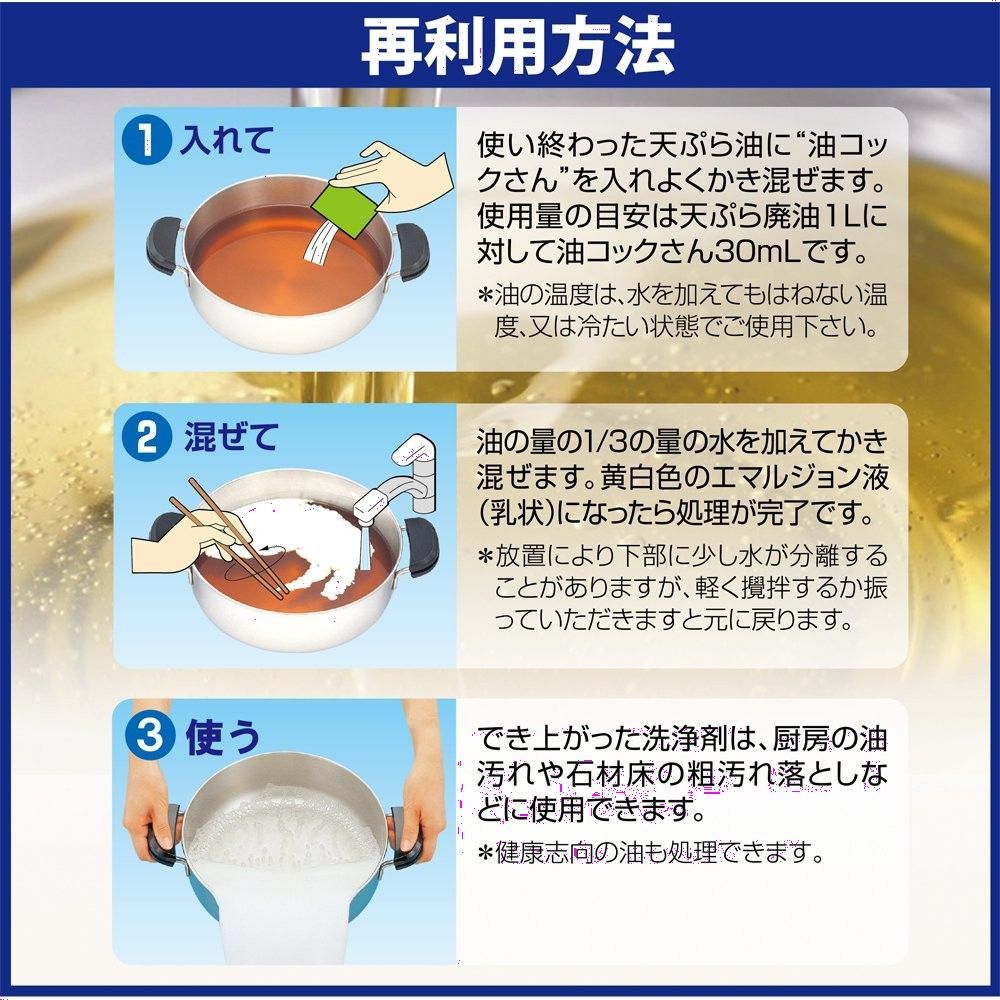 再利用方法

1 入れて

使い終わった天ぷら油に“油コックさん”を入れよくかき混ぜます。使用量の目安は天ぷら廃油1Lに対して油コックさん30mLです。

*油の温度は、水を加えてもはねない温度、又は冷たい状態でご使用下さい。

2 混ぜて

油の量の1/3の量の水を加えてかき混ぜます。黄白色のエマルジョン液(乳状)になったら処理が完了です。

*放置により下部に少し水が分離することがありますが、軽く攪拌するか振っていただきますと元に戻ります。

3 使う

でき上がった洗浄剤は、厨房の油汚れや石材床の粗汚れ落としなどに使用できます。

*健康志向の油も処理できます。