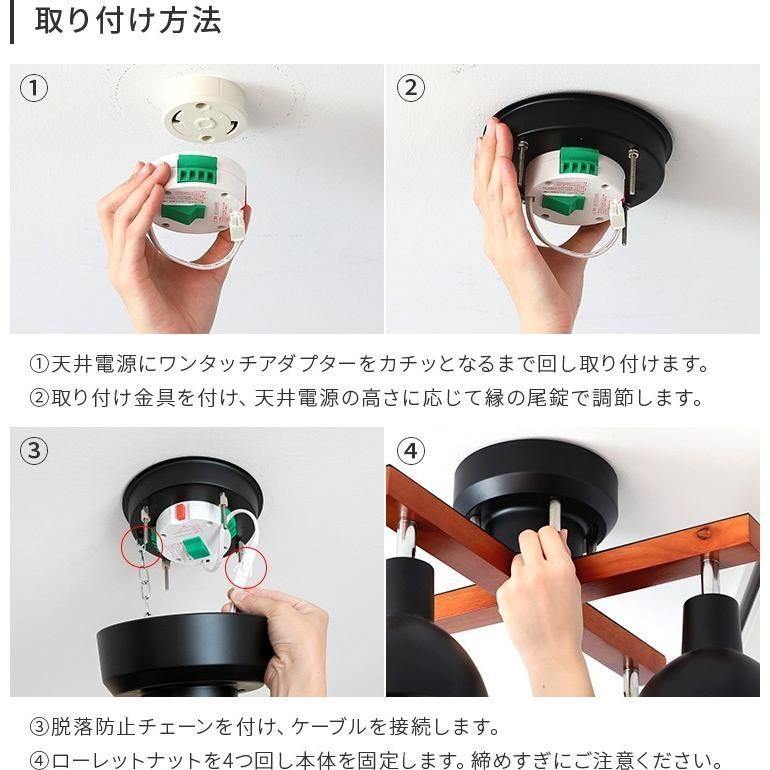 取り付け方法

①

②

①天井電源にワンタッチアダプターをカチッとなるまで回し取り付けます。
②取り付け金具を付け、天井電源の高さに応じて縁の尾錠で調節します。

③

④

③脱落防止チェーンを付け、ケーブルを接続します。
④ローレットナットを4つ回し本体を固定します。締めすぎにご注意ください。