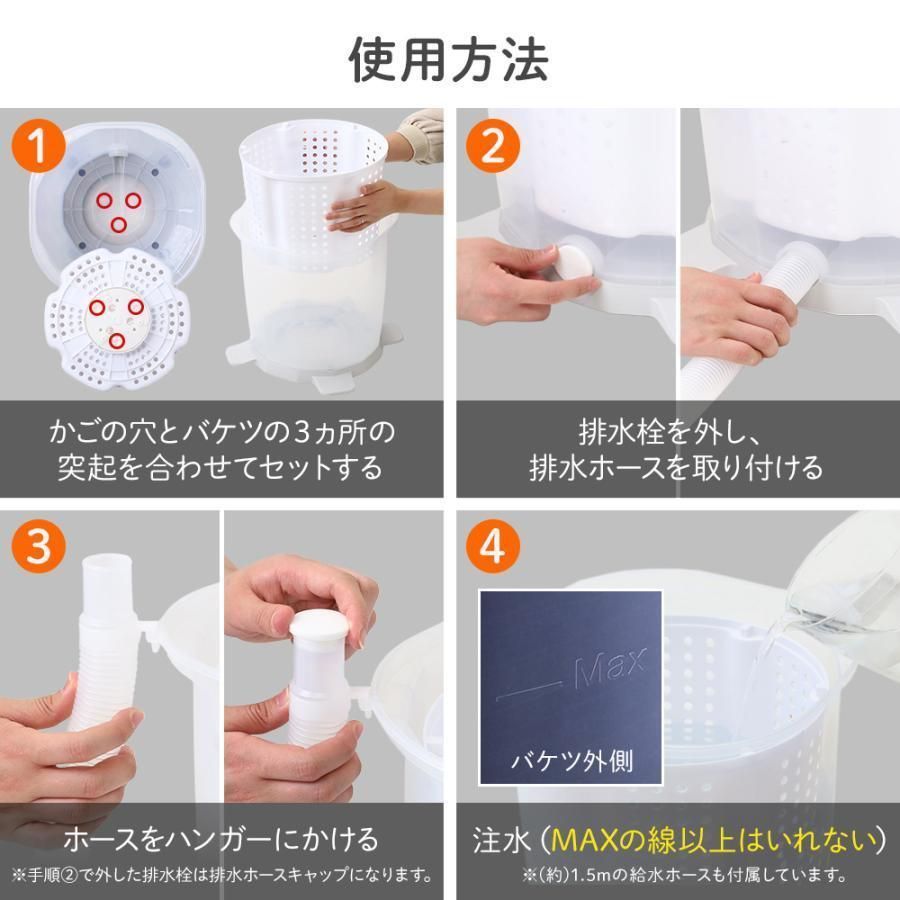 使用方法

1

かごの穴とバケツの3ヵ所の突起を合わせてセットする

2

排水栓を外し、排水ホースを取り付ける

3

ホースをハンガーにかける

※手順②で外した排水栓は排水ホースキャップになります。

4

Max

バケツ外側

注水（MAXの線以上はいれない）

※(約)1.5mの給水ホースも付属しています。