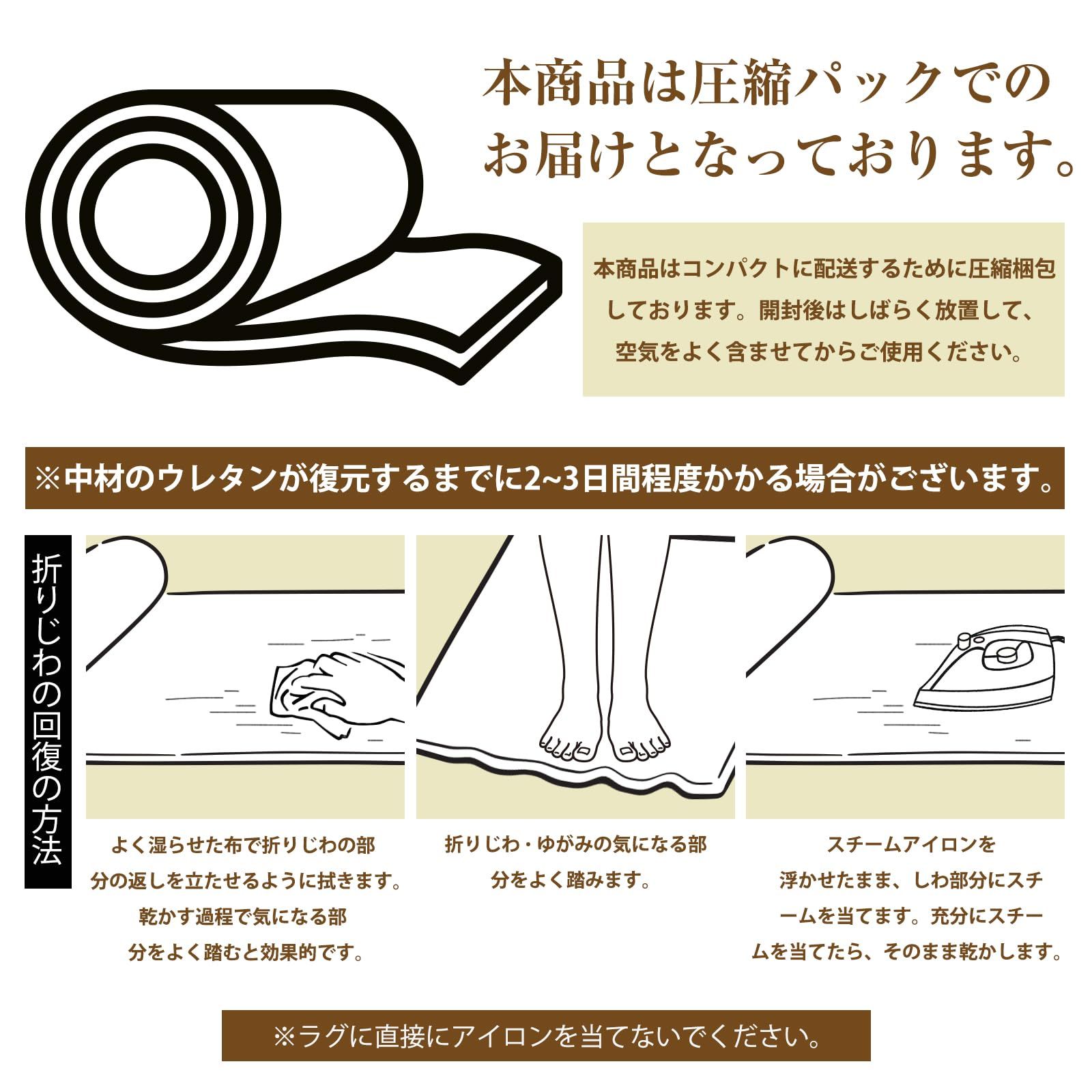 本商品は圧縮パックでのお届けとなっております。

本商品はコンパクトに配送するために圧縮梱包しております。開封後はしばらく放置して、空気をよく含ませてからご使用ください。

※中材のウレタンが復元するまでに2~3日間程度かかる場合がございます。

折りじわの回復の方法

よく湿らせた布で折りじわの部分の返しを立たせるように拭きます。乾かす過程で気になる部分をよく踏むと効果的です。

折りじわ・ゆがみの気になる部分をよく踏みます。

スチームアイロンを浮かせたまま、しわ部分にスチームを当てます。充分にスチームを当てたら、そのまま乾かします。

※ラグに直接にアイロンを当てないでください。