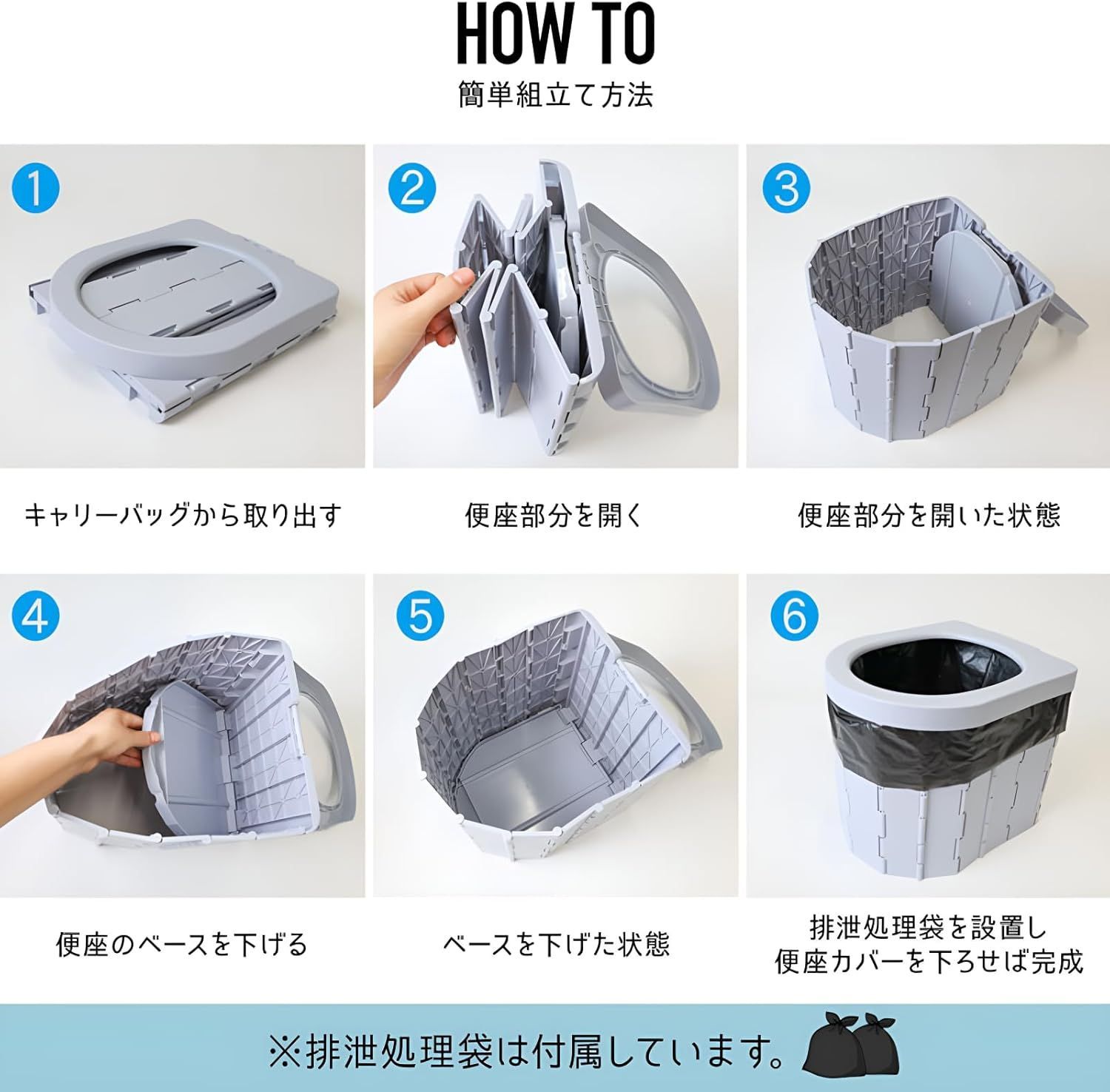 HOW TO
簡単組立て方法

1
キャリーバッグから取り出す

2
便座部分を開く

3
便座部分を開いた状態

4
便座のベースを下げる

5
ベースを下げた状態

6
排泄処理袋を設置し
便座カバーを下ろせば完成

※排泄処理袋は付属しています。