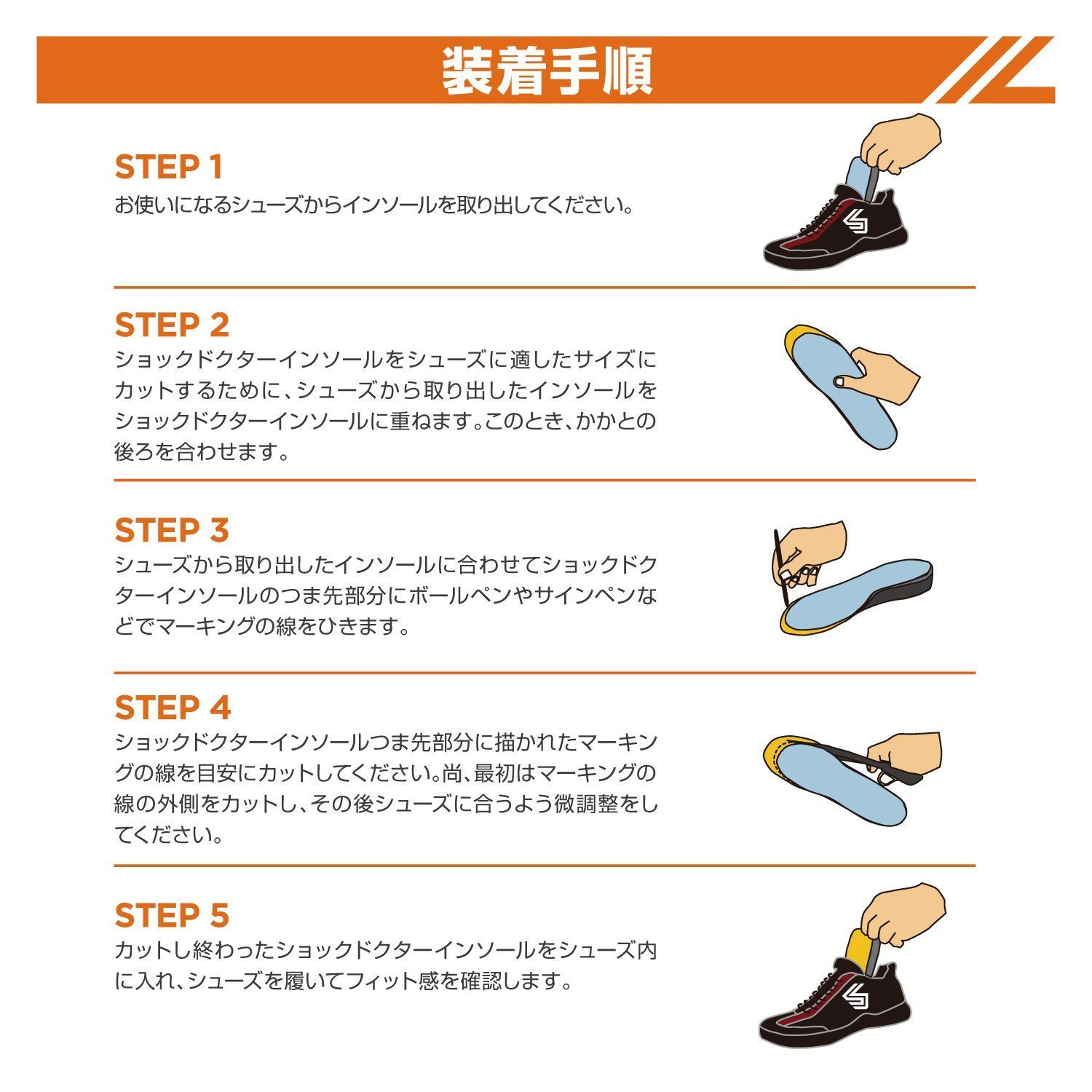 装着手順

STEP 1
お使いになるシューズからインソールを取り出してください。

STEP 2
ショックドクターインソールをシューズに適したサイズにカットするために、シューズから取り出したインソールをショックドクターインソールに重ねます。このとき、かかとの後ろを合わせます。

STEP 3
シューズから取り出したインソールに合わせてショックドクターインソールのつま先部分にボールペンやサインペンなどでマーキングの線をひきます。

STEP 4
ショックドクターインソールつま先部分に描かれたマーキングの線を目安にカットしてください。尚、最初はマーキングの線の外側をカットし、その後シューズに合うよう微調整をしてください。

STEP 5
カットし終わったショックドクターインソールをシューズ内に入れ、シューズを履いてフィット感を確認します。