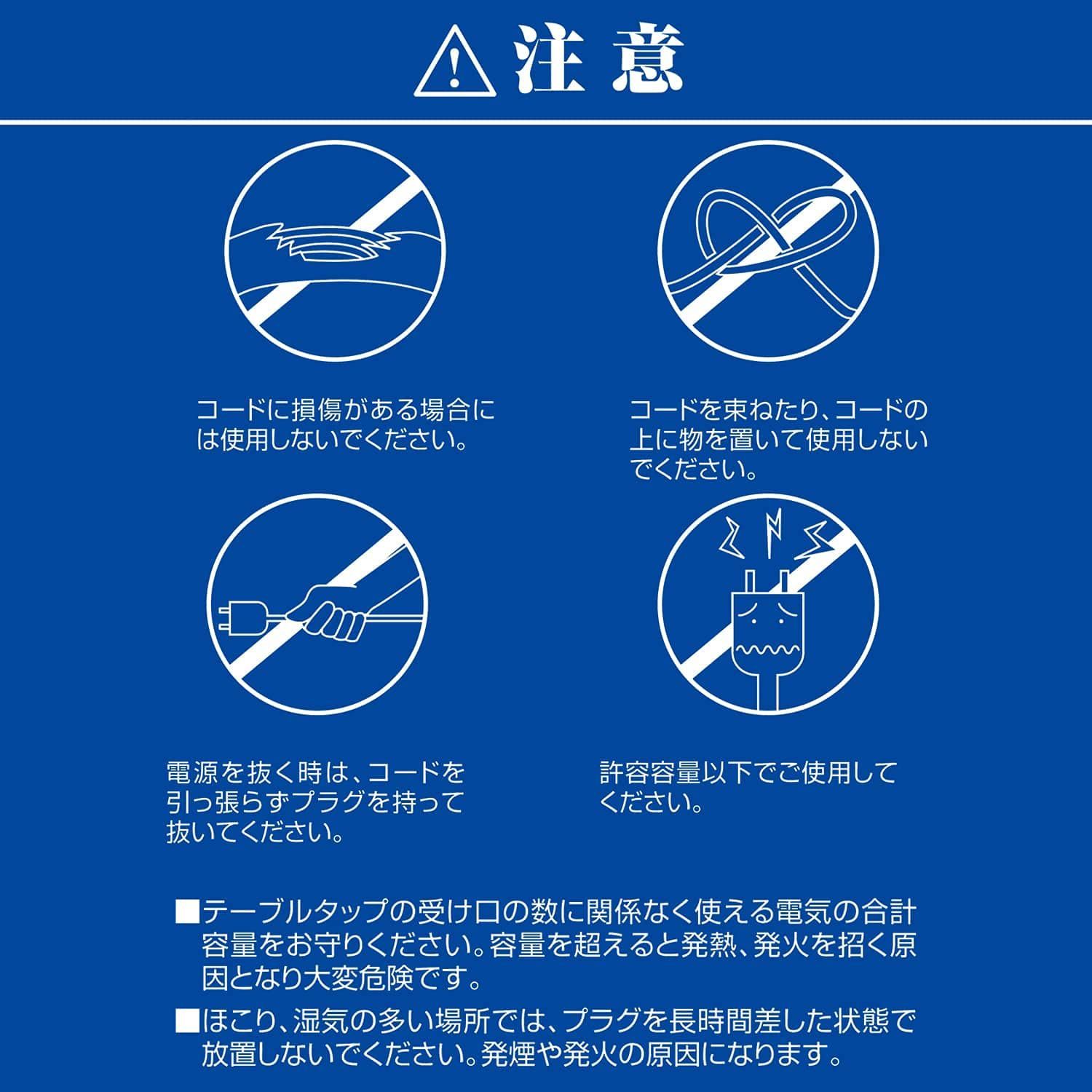 注意

コードに損傷がある場合には使用しないでください。

コードを束ねたり、コードの上に物を置いて使用しないでください。

電源を抜く時は、コードを引っ張らずプラグを持って抜いてください。

許容容量以下でご使用してください。

■テーブルタップの受け口の数に関係なく使える電気の合計容量をお守りください。容量を超えると発熱、発火を招く原因となり大変危険です。

■ほこり、湿気の多い場所では、プラグを長時間差した状態で放置しないでください。発煙や発火の原因になります。