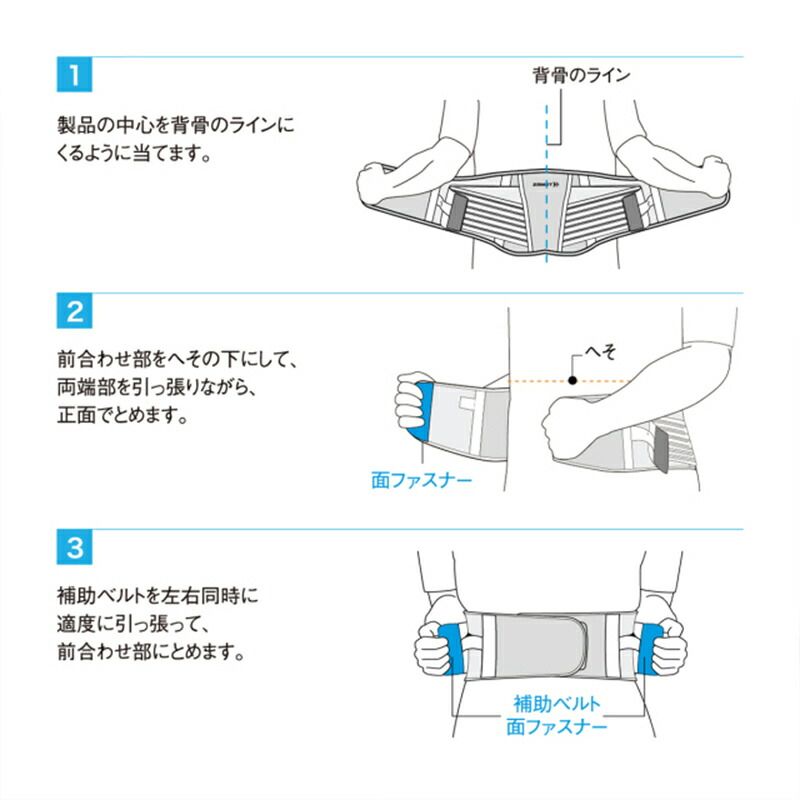 1

製品の中心を背骨のラインにくるように当てます。

背骨のライン

2

前合わせ部をへその下にして、両端部を引っ張りながら、正面でとめます。

へそ

面ファスナー

3

補助ベルトを左右同時に適度に引っ張って、前合わせ部にとめます。

補助ベルト
面ファスナー