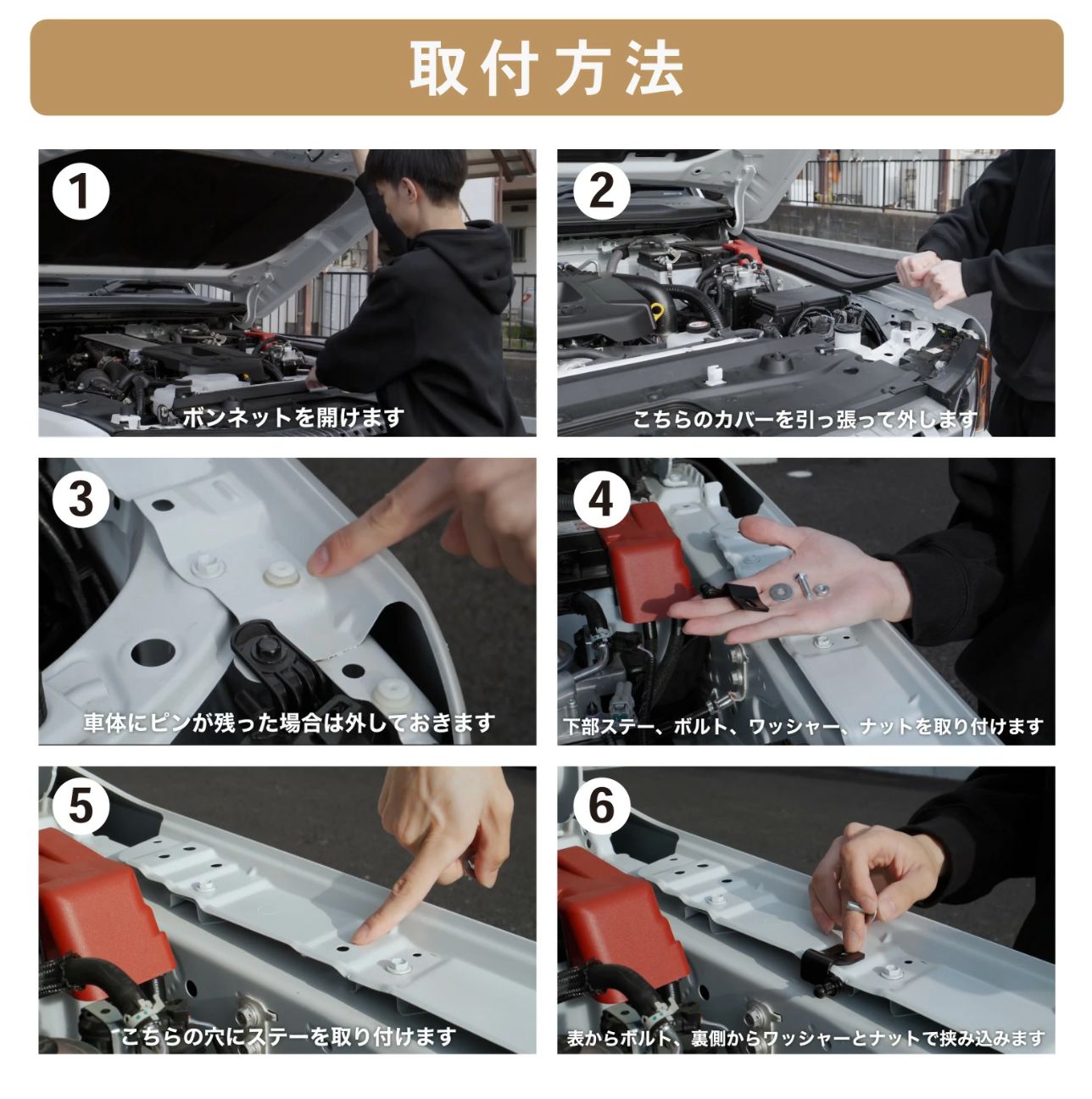 取付方法

1
ボンネットを開けます

2
こちらのカバーを引っ張って外します

3
車体にピンが残った場合は外しておきます

4
下部ステー、ボルト、ワッシャー、ナットを取り付けます

5
こちらの穴にステーを取り付けます

6
表からボルト、裏側からワッシャーとナットで挟み込みます