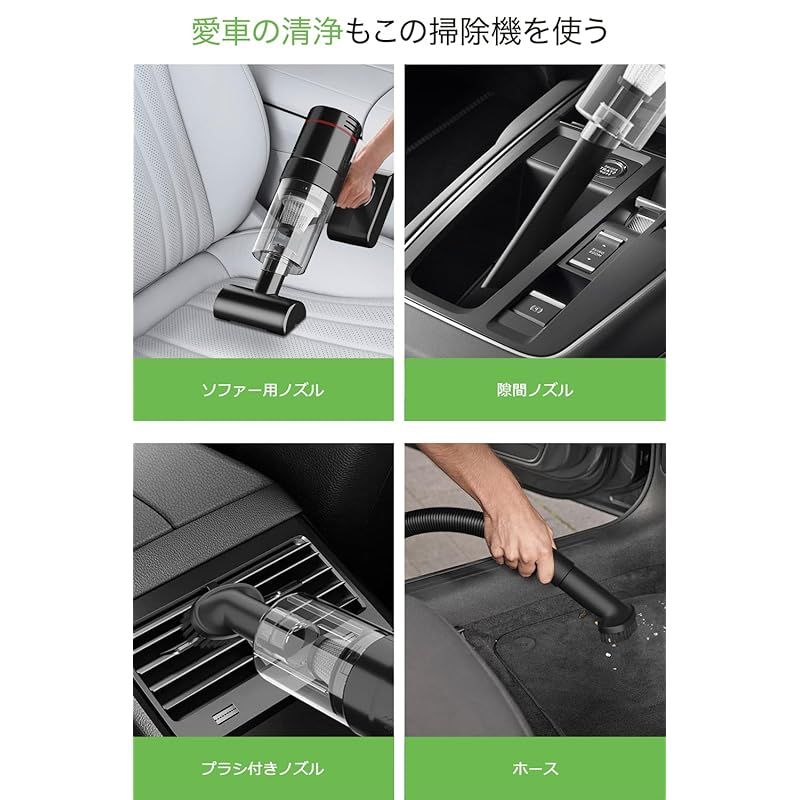 愛車の清浄もこの掃除機を使う

ソファー用ノズル

隙間ノズル

ブラシ付きノズル

ホース