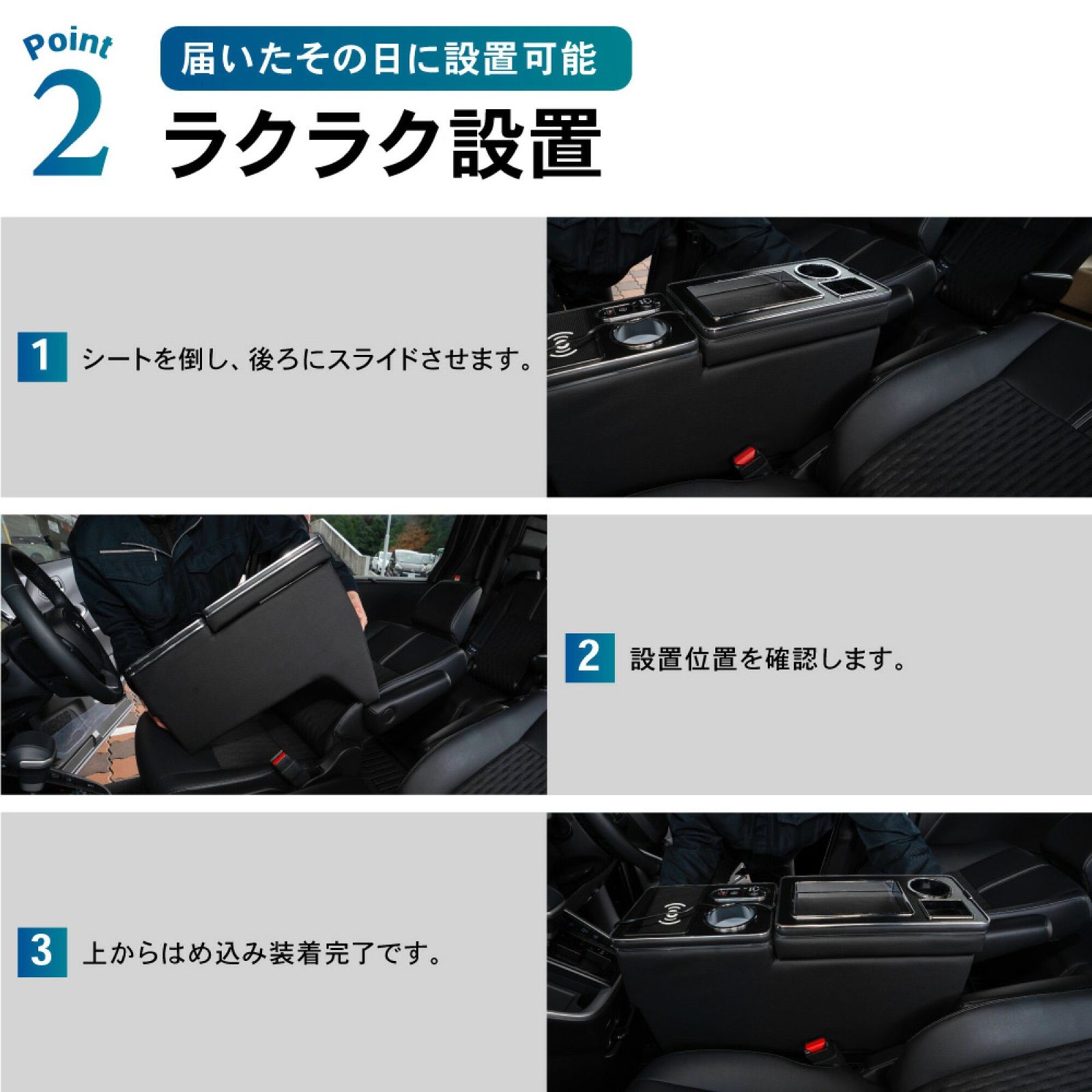 Point 2

届いたその日に設置可能

ラクラク設置

1 シートを倒し、後ろにスライドさせます。

2 設置位置を確認します。

3 上からはめ込み装着完了です。