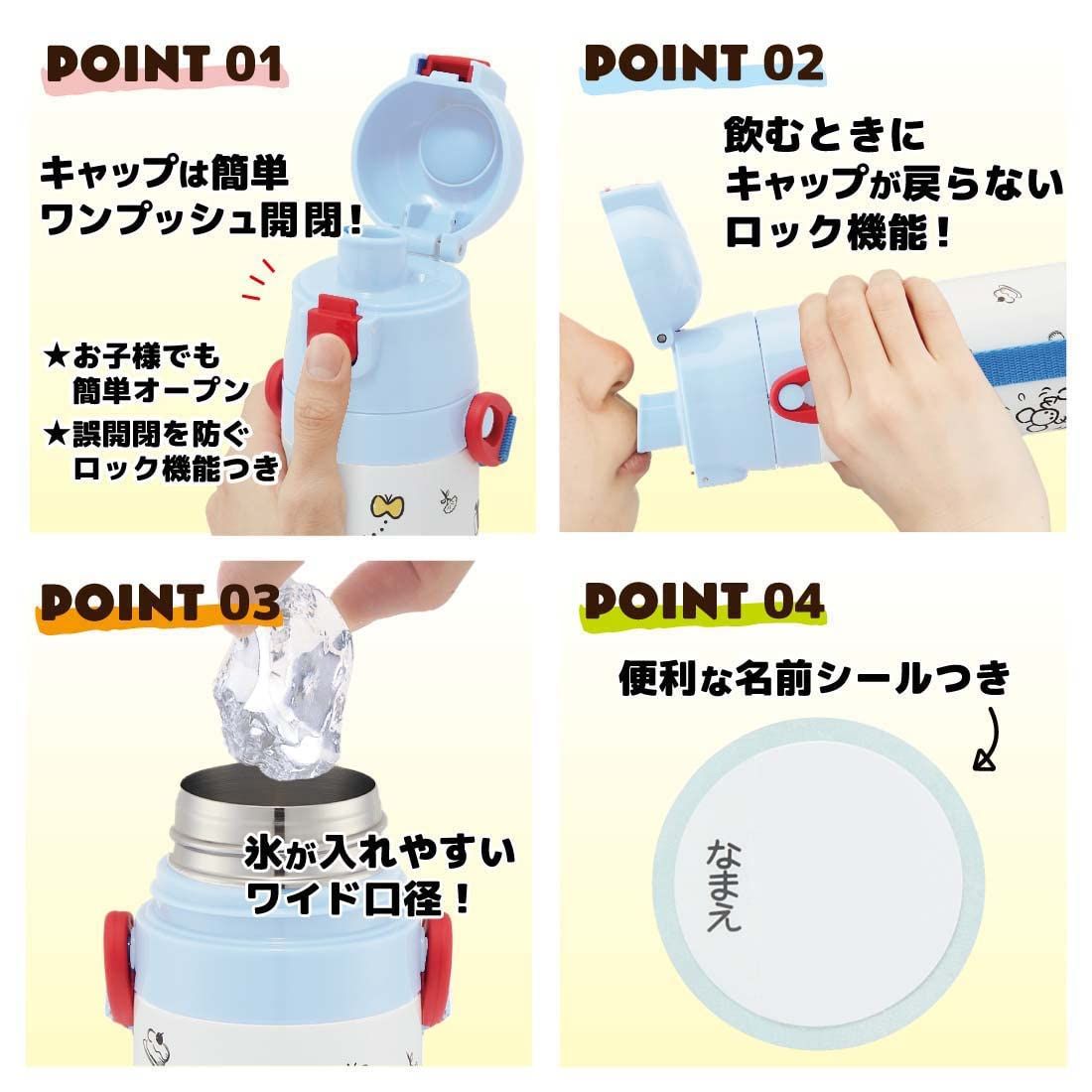 POINT 01

キャップは簡単
ワンプッシュ開閉！

★お子様でも
簡単オープン
★誤開閉を防ぐ
ロック機能つき

POINT 02

飲むときに
キャップが戻らない
ロック機能！

POINT 03

氷が入れやすい
ワイド口径！

POINT 04

便利な名前シールつき

なまえ