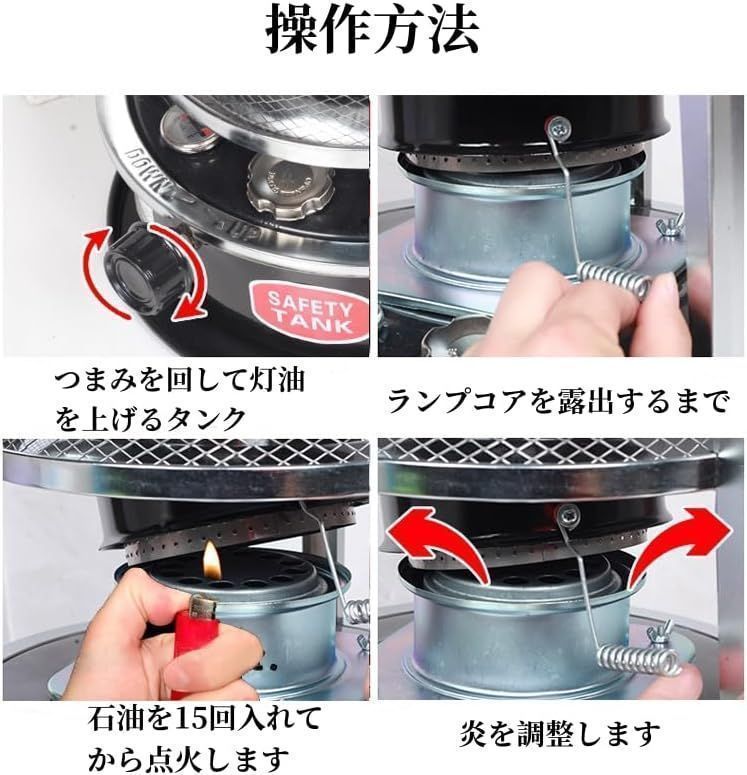 操作方法

DOWN UP

SAFETY TANK

つまみを回して灯油を上げるタンク

ランプコアを露出するまで

石油を15回入れてから点火します

炎を調整します