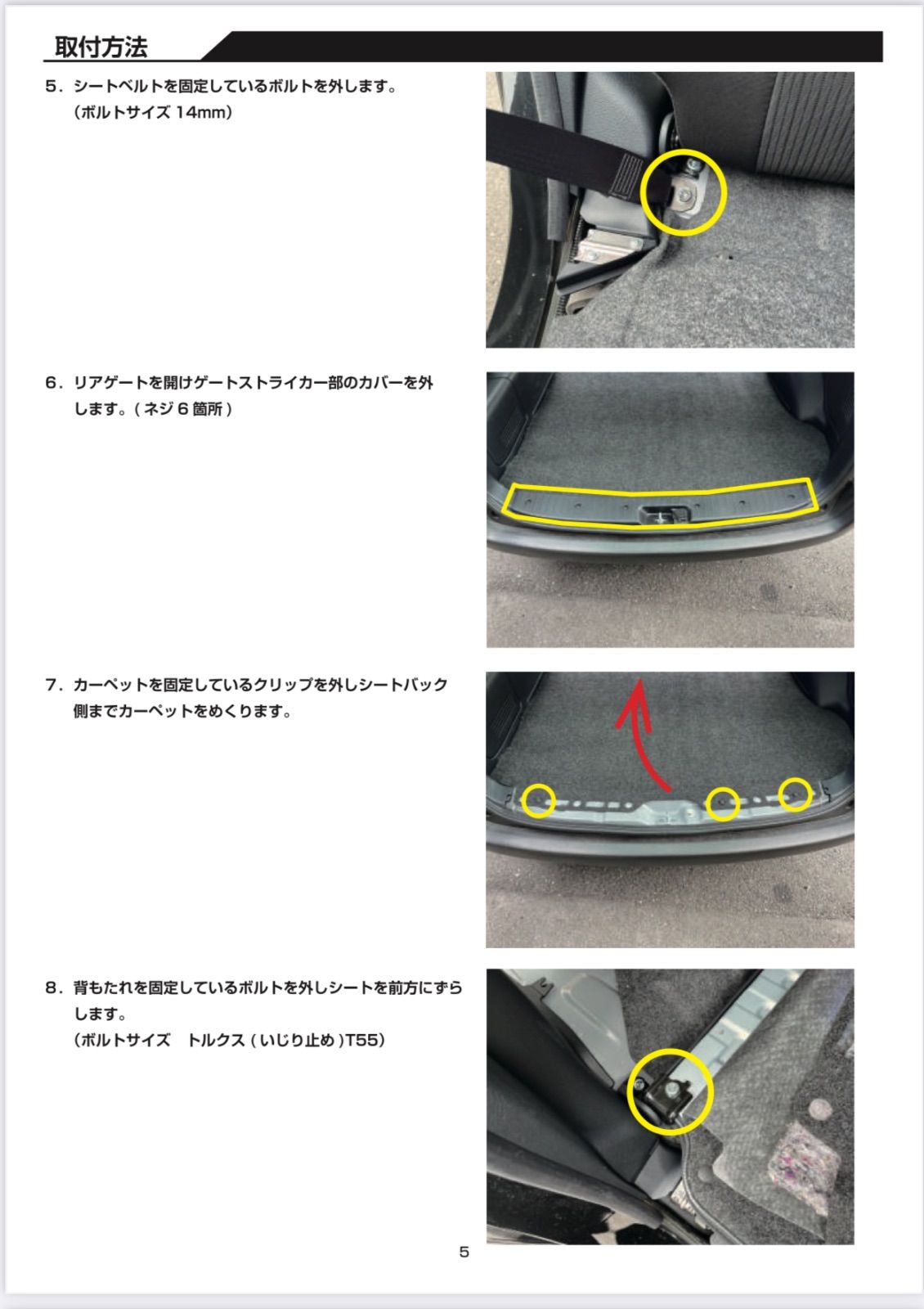 取付方法

5．シートベルトを固定しているボルトを外します。
（ボルトサイズ 14mm）

6．リアゲートを開けゲートストライカー部のカバーを外します。( ネジ 6 箇所 )

7．カーペットを固定しているクリップを外しシートバック側までカーペットをめくります。

8．背もたれを固定しているボルトを外しシートを前方にずらします。
（ボルトサイズ　トルクス ( いじり止め )T55）

5