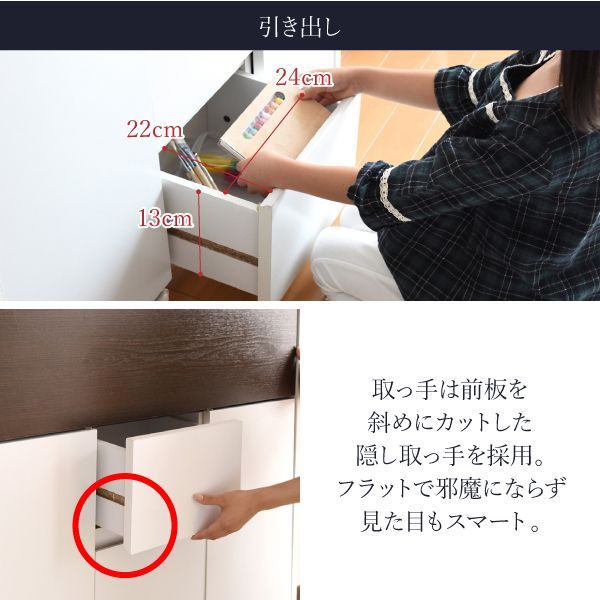 引き出し

24cm

22cm

13cm

取っ手は前板を
斜めにカットした
隠し取っ手を採用。
フラットで邪魔にならず
見た目もスマート。