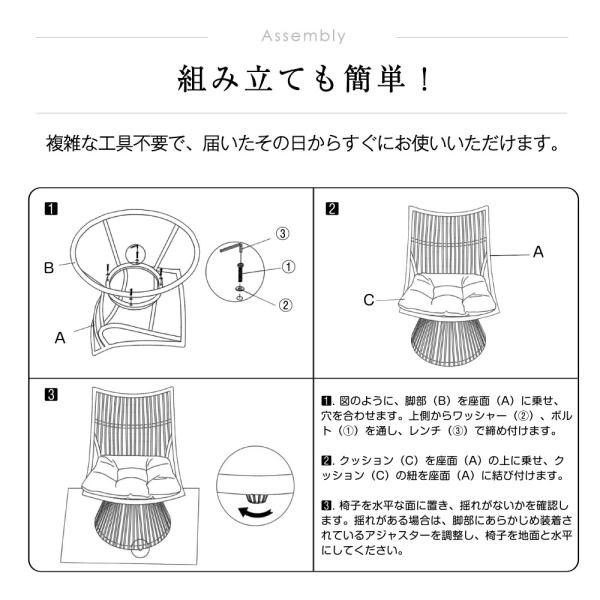 Assembly

組み立ても簡単！

複雑な工具不要で、届いたその日からすぐにお使いいただけます。

1

B

A

③

①

②

2

A

C

3

1. 図のように、脚部（B）を座面（A）に乗せ、穴を合わせます。上側からワッシャー（②）、ボルト（①）を通し、レンチ（③）で締め付けます。

2. クッション（C）を座面（A）の上に乗せ、クッション（C）の紐を座面（A）に結び付けます。

3. 椅子を水平な面に置き、揺れがないかを確認します。揺れがある場合は、脚部にあらかじめ装着されているアジャスターを調整し、椅子を地面と水平にしてください。