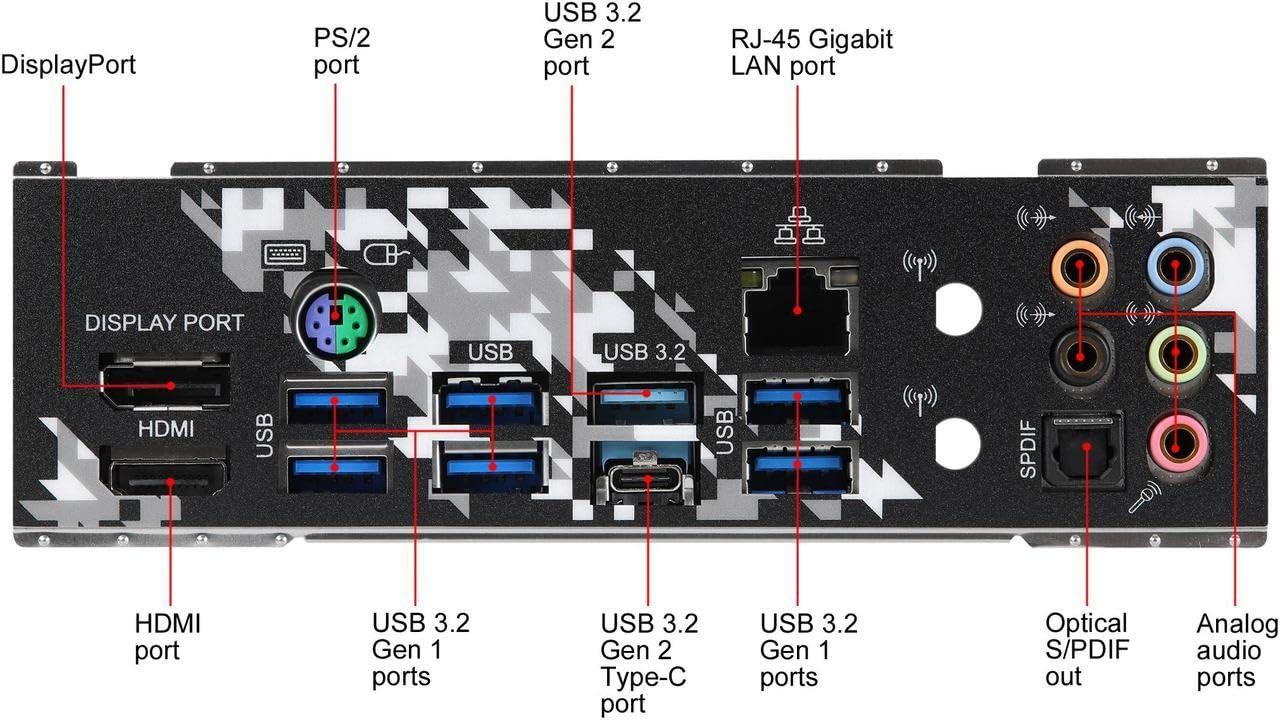 DisplayPort

PS/2 port

USB 3.2 Gen 2 port

RJ-45 Gigabit LAN port

DISPLAY PORT

HDMI

USB

USB

USB 3.2

USB

SPDIF

HDMI port

USB 3.2 Gen 1 ports

USB 3.2 Gen 2 Type-C port

USB 3.2 Gen 1 ports

Optical S/PDIF out

Analog audio ports