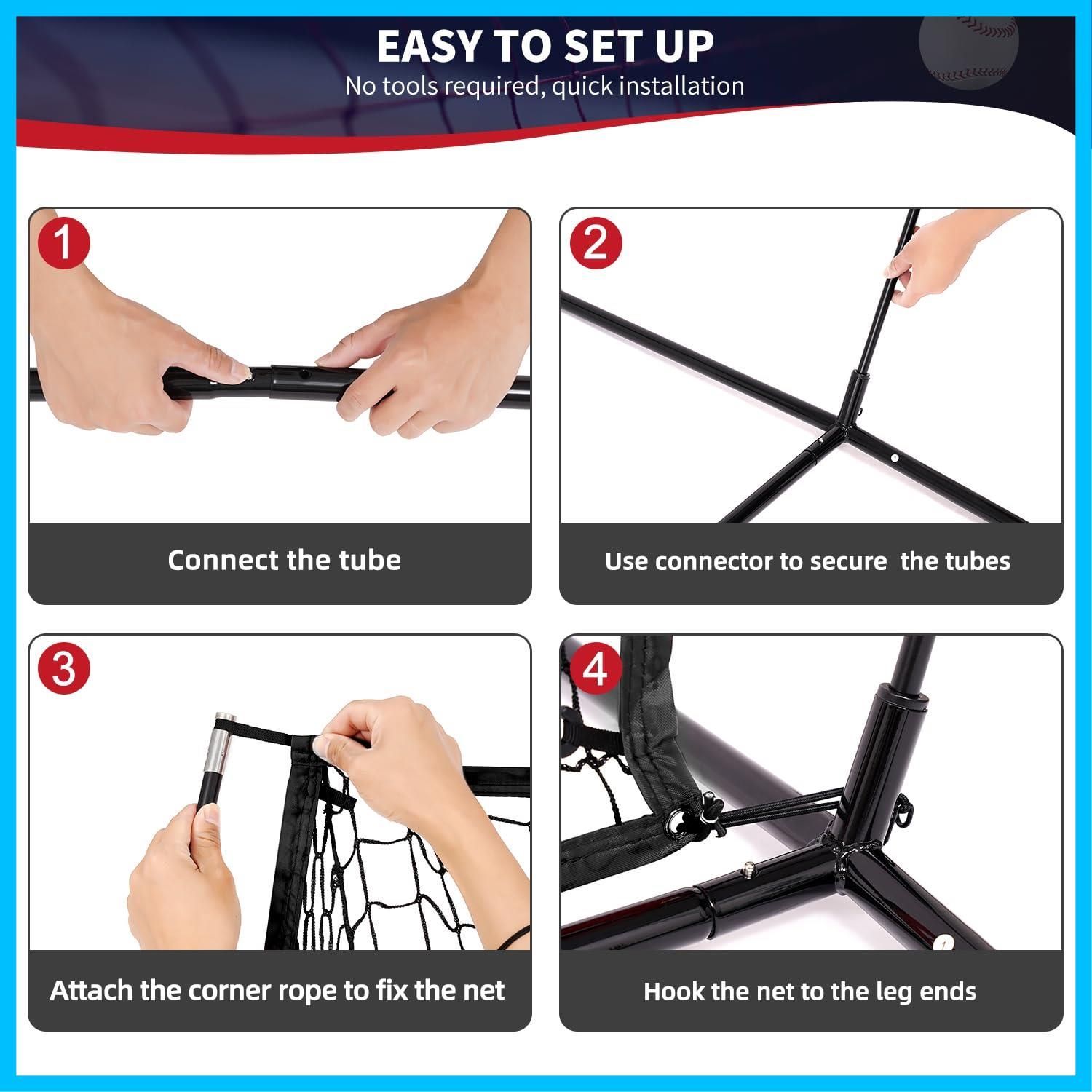 EASY TO SET UP
No tools required, quick installation

1
Connect the tube

2
Use connector to secure  the tubes

3
Attach the corner rope to fix the net

4
Hook the net to the leg ends