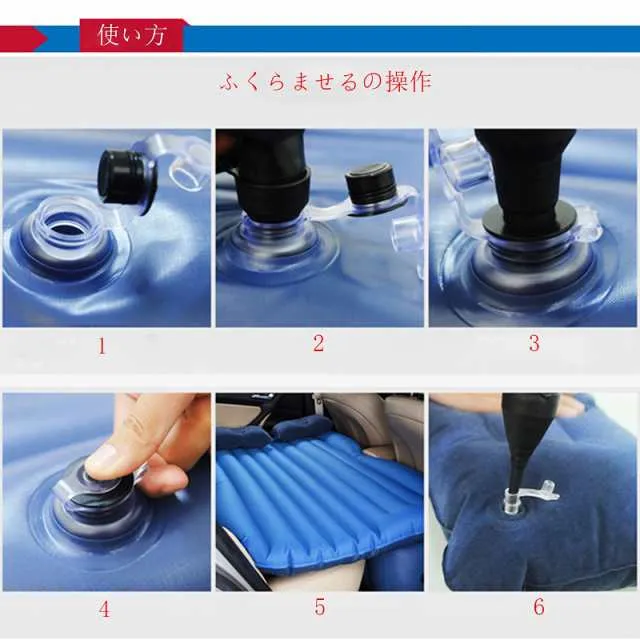 使い方

ふくらませるの操作

1

2

3

4

5

6