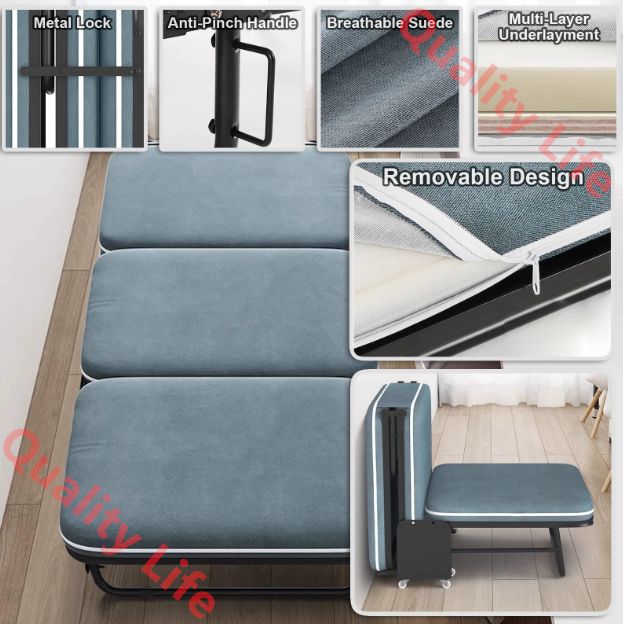 Metal Lock

Anti-Pinch Handle

Breathable Suede

Multi-Layer Underlayment

Quality Life

Removable Design

Quality Life