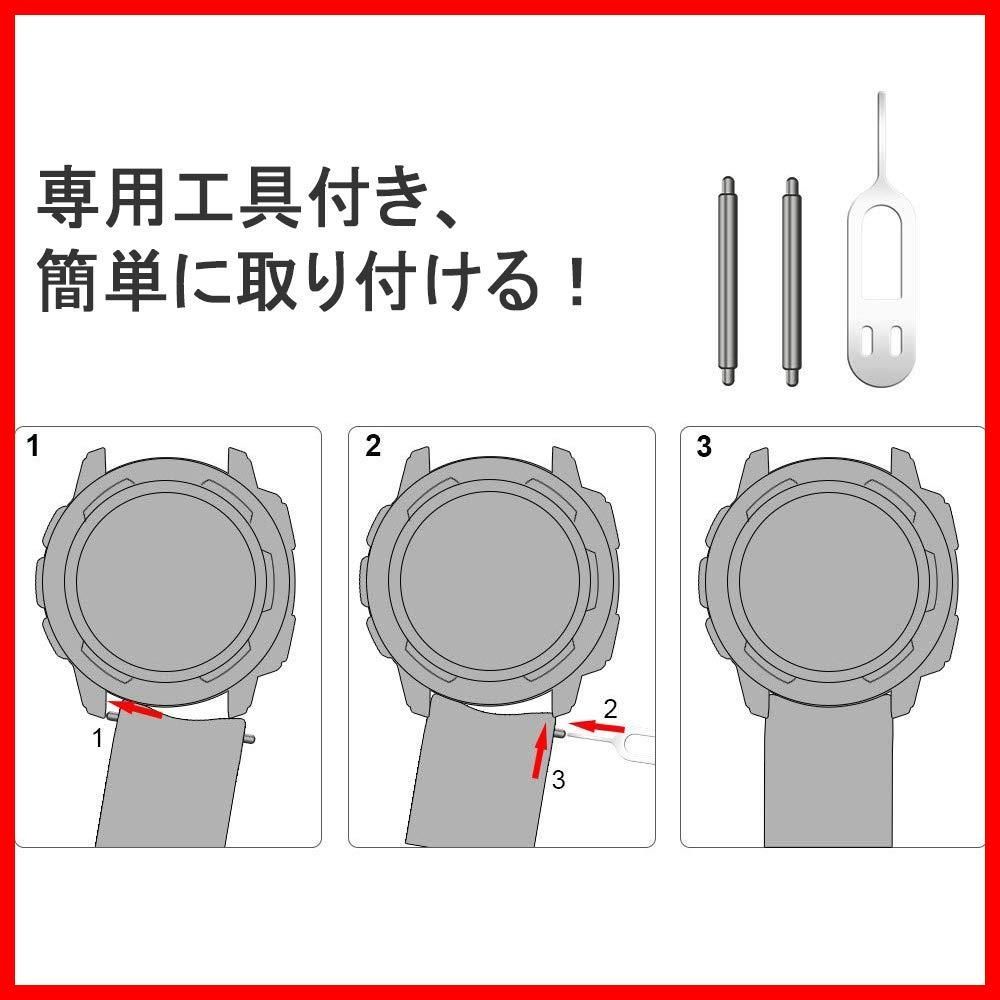 専用工具付き、
簡単に取り付ける！

1

1

2

2

3

3