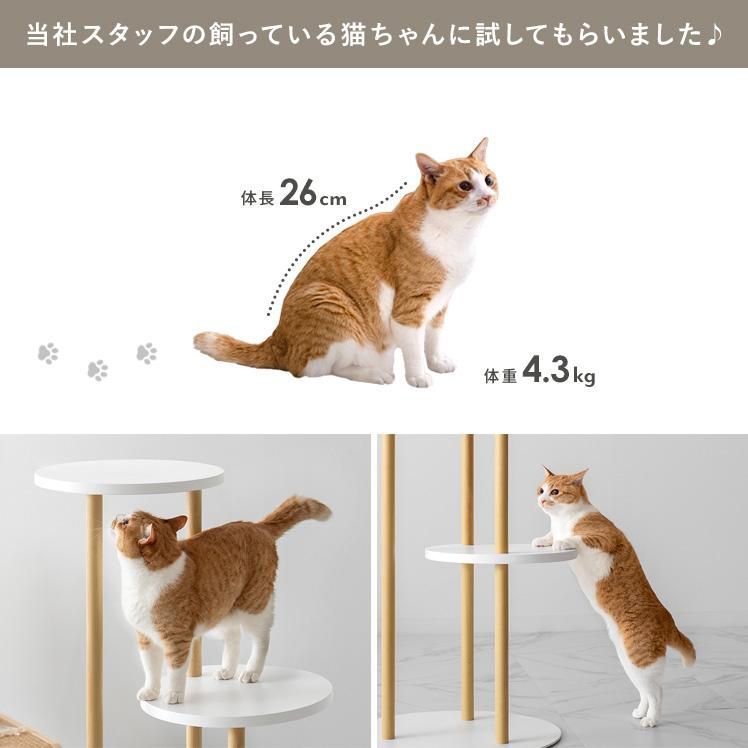 当社スタッフの飼っている猫ちゃんに試してもらいました♪

体長 26cm

体重 4.3kg