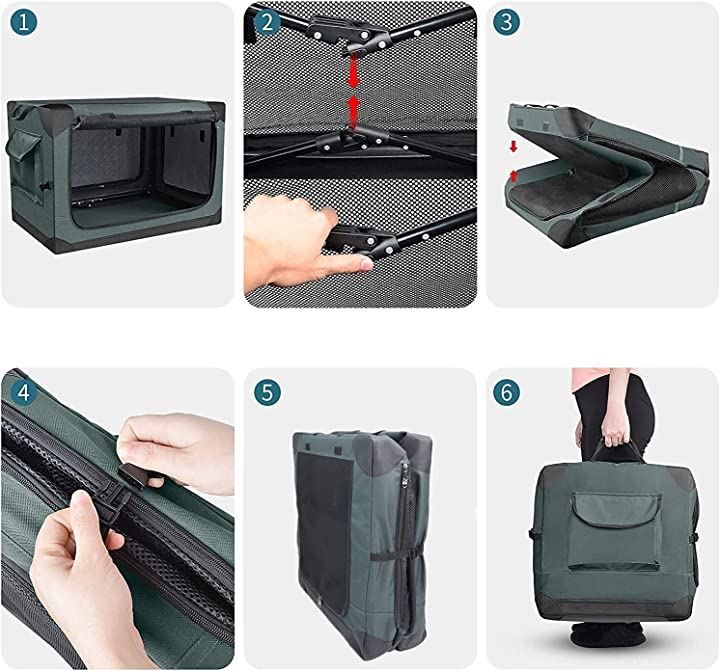 1

2

3

4

5

6