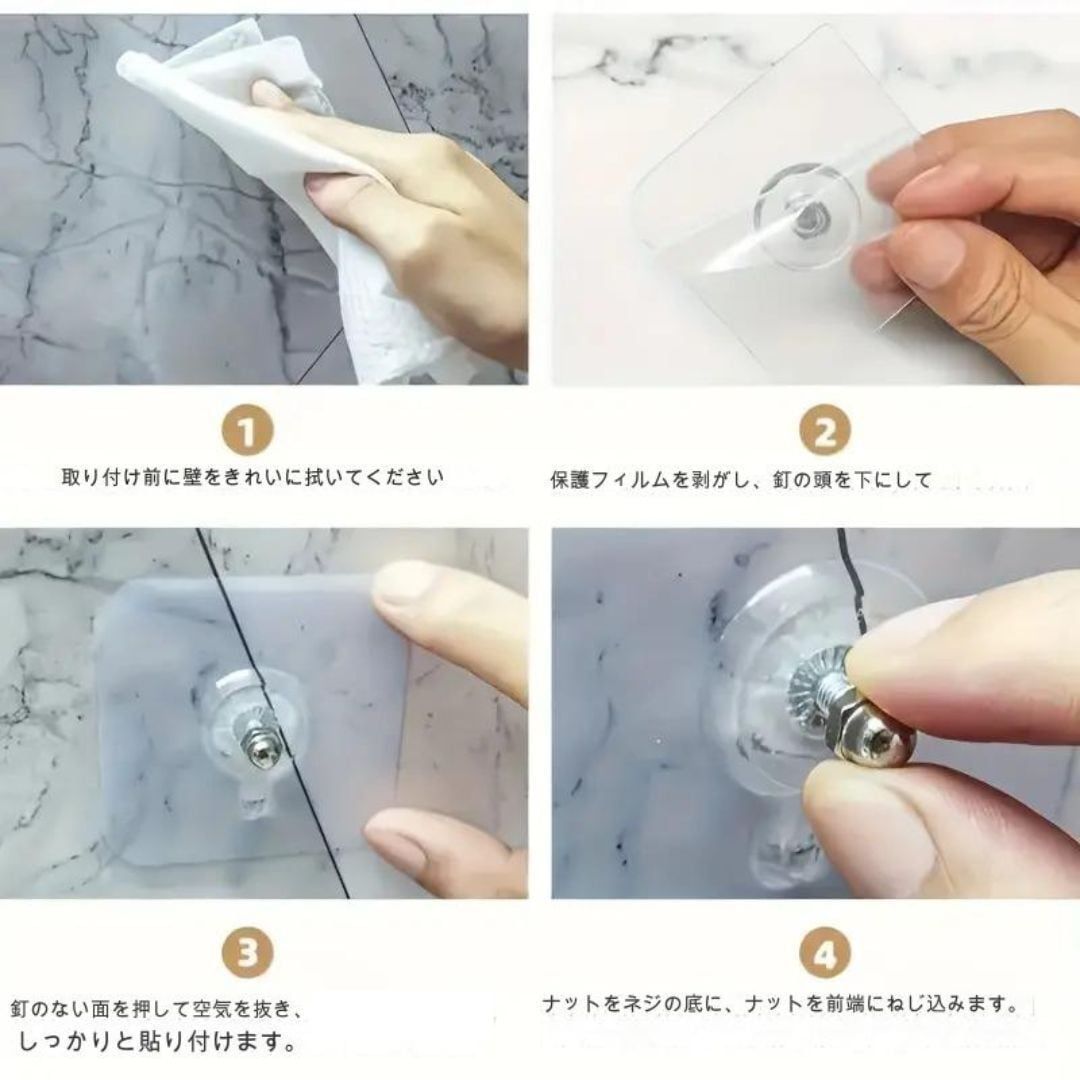 1

取り付け前に壁をきれいに拭いてください

2

保護フィルムを剥がし、釘の頭を下にして

3

釘のない面を押して空気を抜き、
しっかりと貼り付けます。

4

ナットをネジの底に、ナットを前端にねじ込みます。