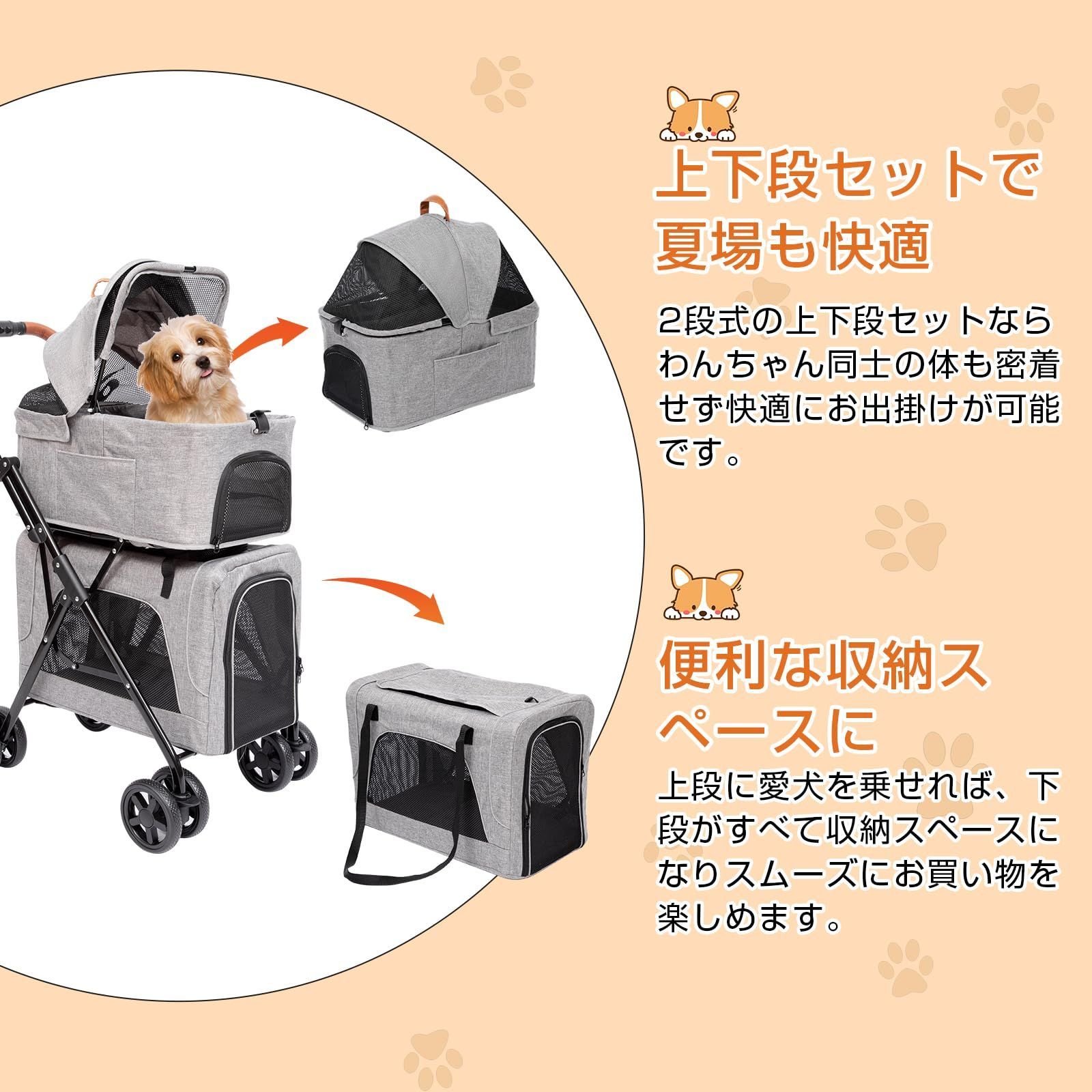 上下段セットで夏場も快適

2段式の上下段セットならわんちゃん同士の体も密着せず快適にお出掛けが可能です。

便利な収納スペースに

上段に愛犬を乗せれば、下段がすべて収納スペースになりスムーズにお買い物を楽しめます。