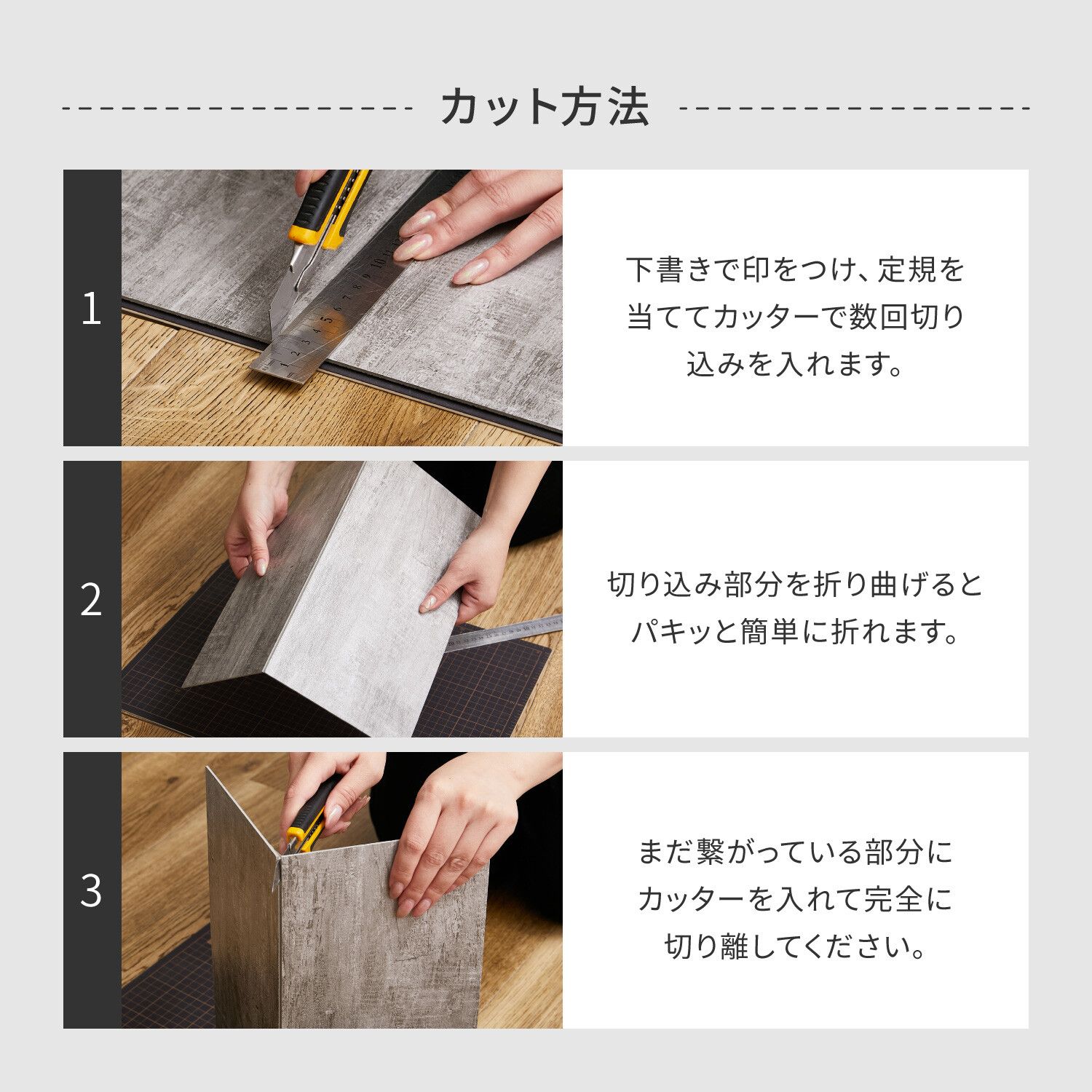 カット方法

1

下書きで印をつけ、定規を当ててカッターで数回切り込みを入れます。

2

切り込み部分を折り曲げるとパキッと簡単に折れます。

3

まだ繋がっている部分にカッターを入れて完全に切り離してください。