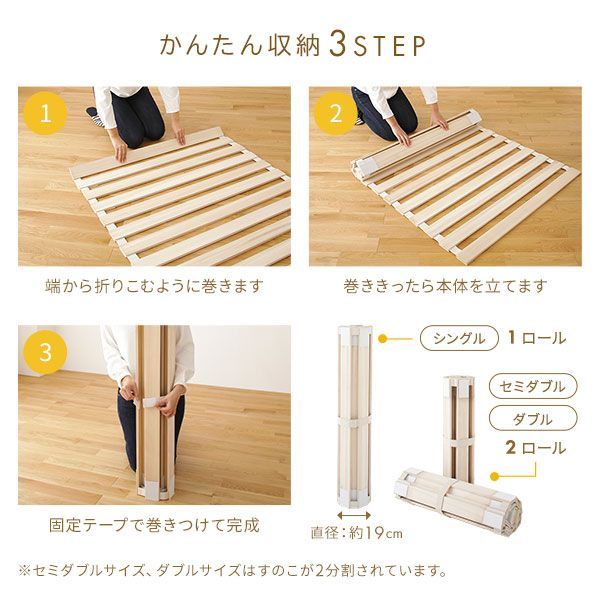 かんたん収納 3STEP

1

端から折りこむように巻きます

2

巻ききったら本体を立てます

3

固定テープで巻きつけて完成

シングル 1ロール

セミダブル

ダブル

2ロール

直径：約19cm

※セミダブルサイズ、ダブルサイズはすのこが2分割されています。