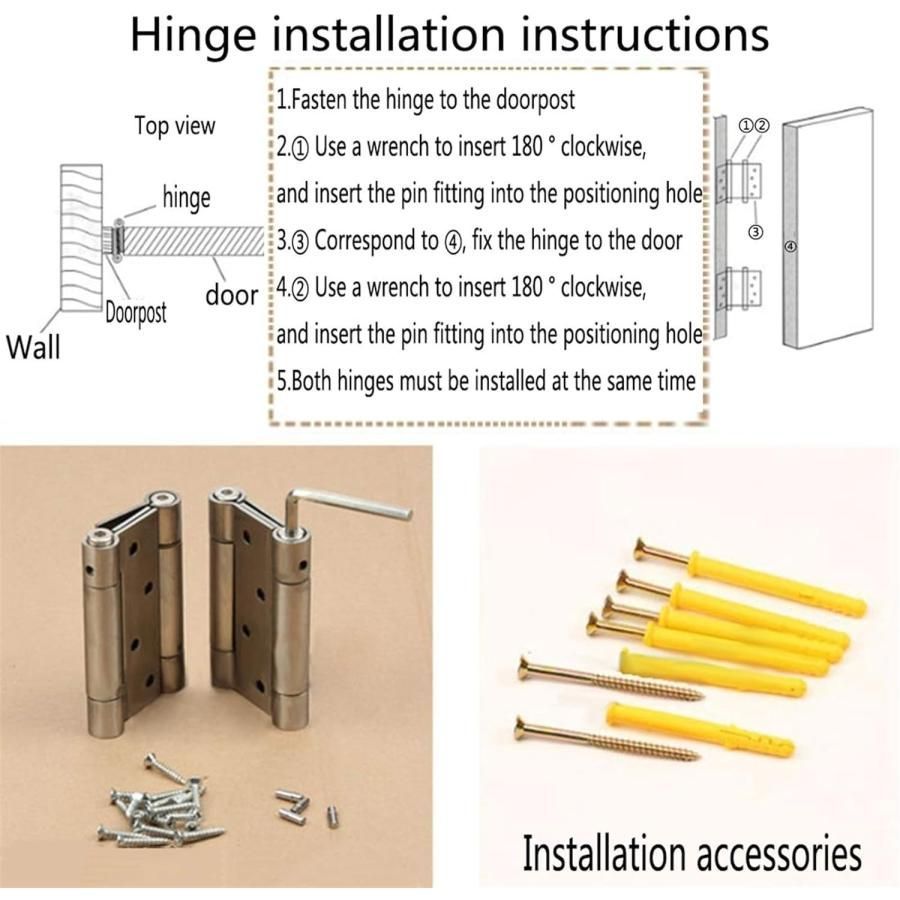 Hinge installation instructions

Top view

hinge

door

Doorpost

Wall

1.Fasten the hinge to the doorpost
2.① Use a wrench to insert 180 ° clockwise, and insert the pin fitting into the positioning hole
3.③ Correspond to ④, fix the hinge to the door
4.② Use a wrench to insert 180 ° clockwise, and insert the pin fitting into the positioning hole
5.Both hinges must be installed at the same time

①②

③

④

Installation accessories