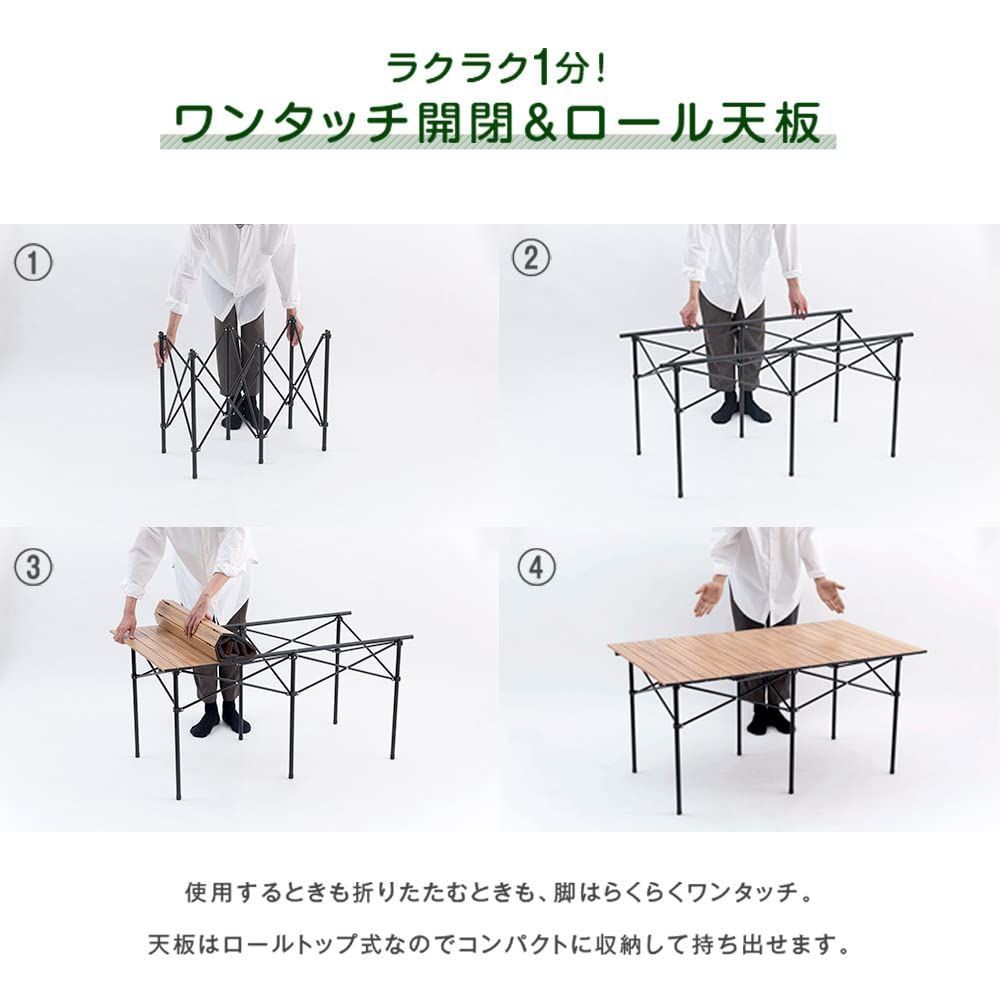 ラクラク1分!
ワンタッチ開閉&ロール天板

①

②

③

④

使用するときも折りたたむときも、脚はらくらくワンタッチ。

天板はロールトップ式なのでコンパクトに収納して持ち出せます。