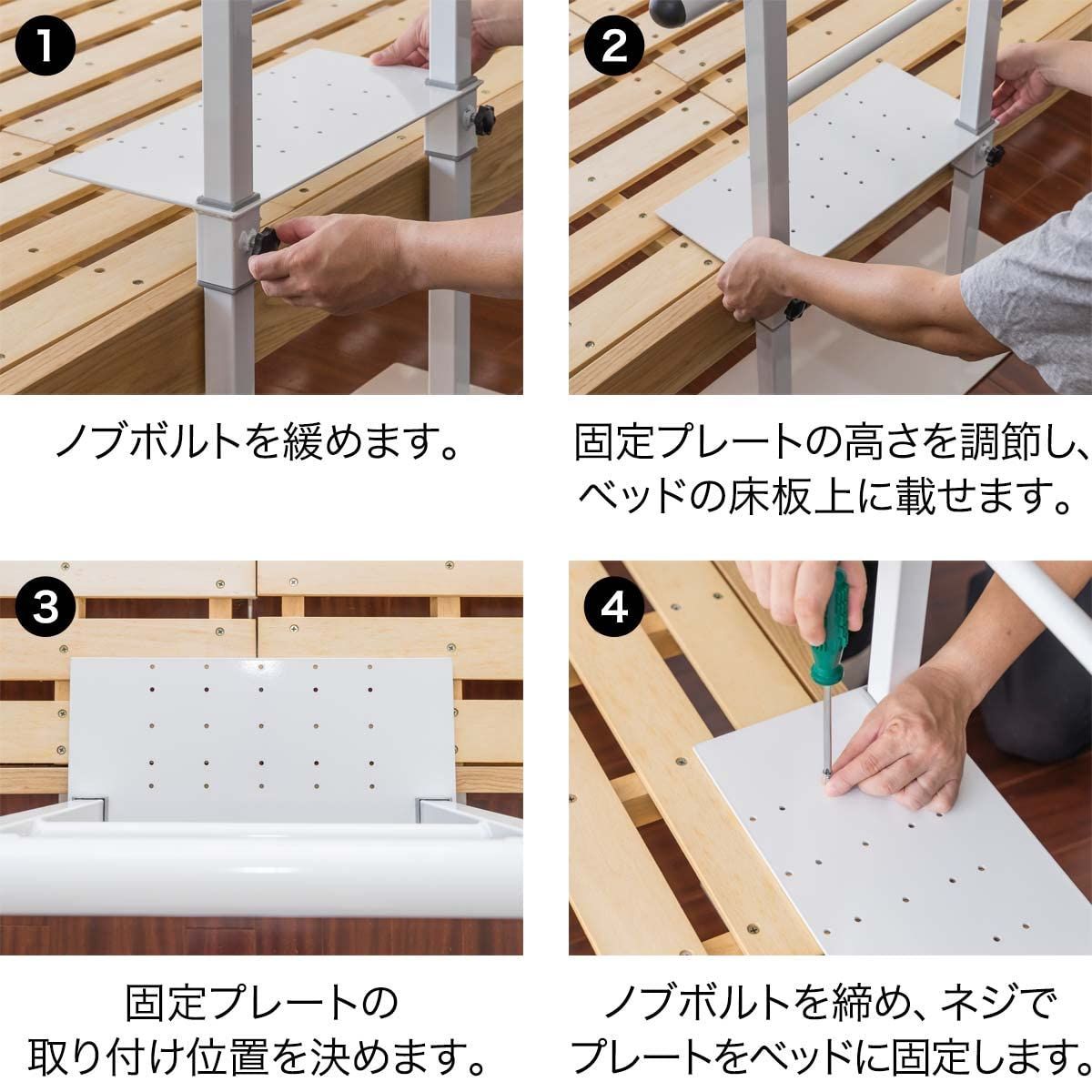 1

ノブボルトを緩めます。

2

固定プレートの高さを調節し、ベッドの床板上に載せます。

3

固定プレートの取り付け位置を決めます。

4

ノブボルトを締め、ネジでプレートをベッドに固定します。