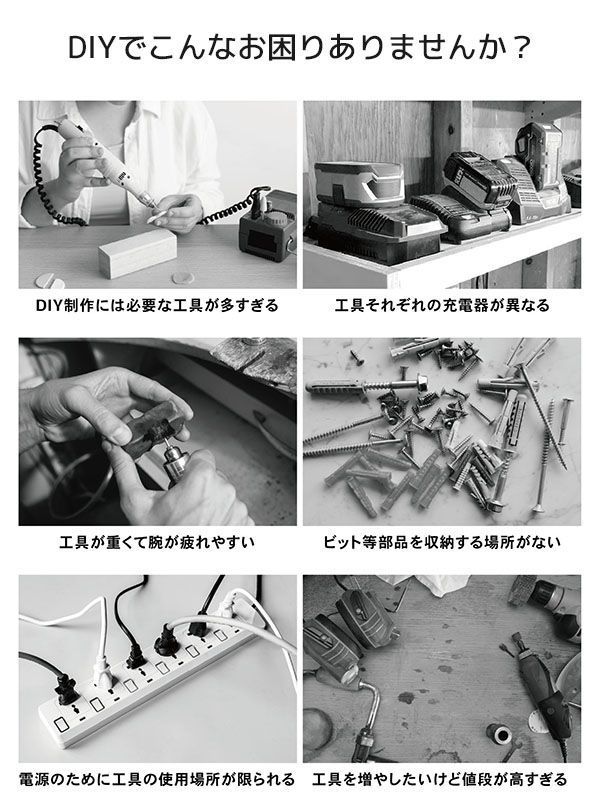 DIYでこんなお困りありませんか？

DIY制作には必要な工具が多すぎる

工具それぞれの充電器が異なる

工具が重くて腕が疲れやすい

ビット等部品を収納する場所がない

電源のために工具の使用場所が限られる

工具を増やしたいけど値段が高すぎる