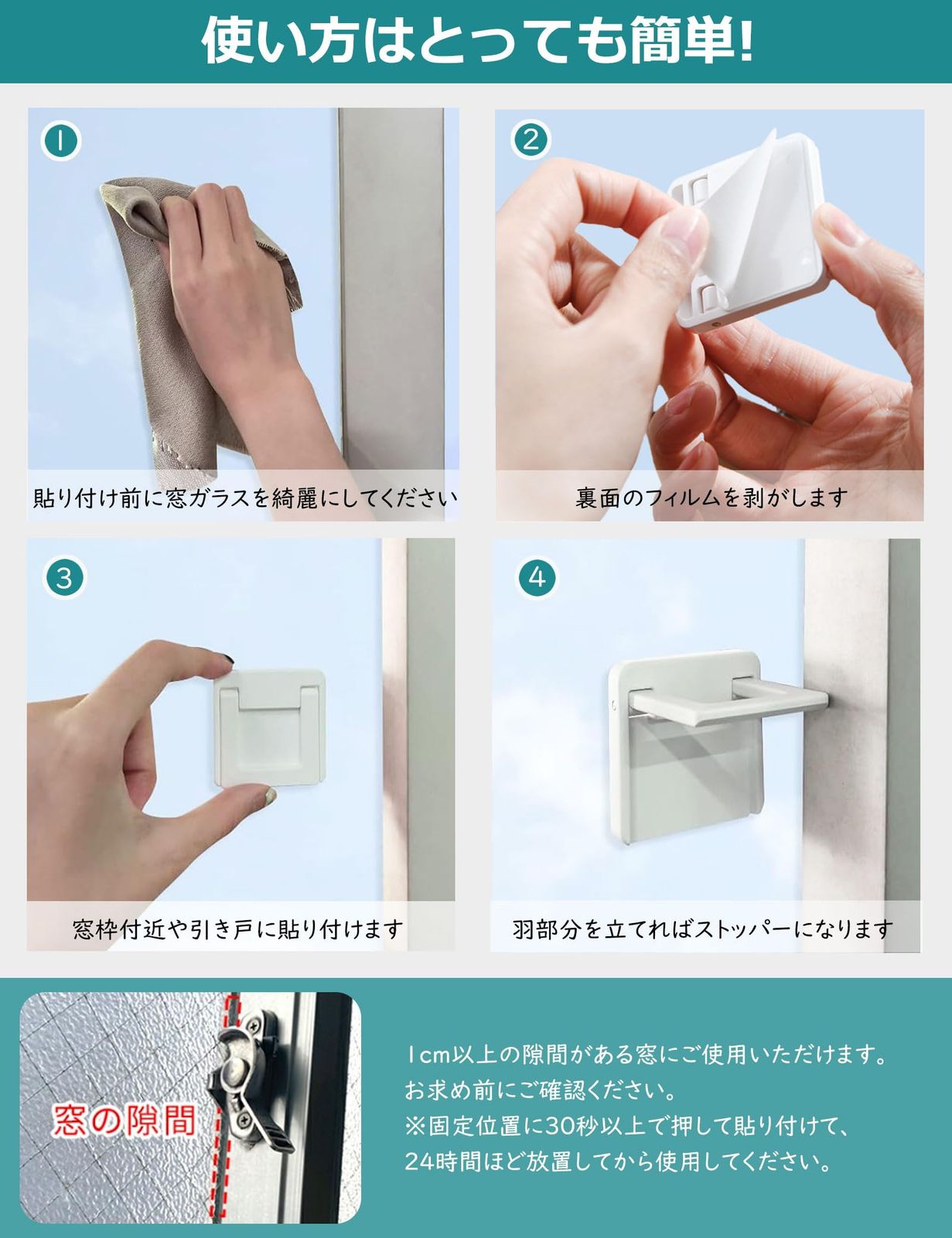 使い方はとっても簡単!

1
貼り付け前に窓ガラスを綺麗にしてください

2
裏面のフィルムを剥がします

3
窓枠付近や引き戸に貼り付けます

4
羽部分を立てればストッパーになります

窓の隙間

1cm以上の隙間がある窓にご使用いただけます。
お求め前にご確認ください。
※固定位置に30秒以上で押して貼り付けて、
24時間ほど放置してから使用してください。