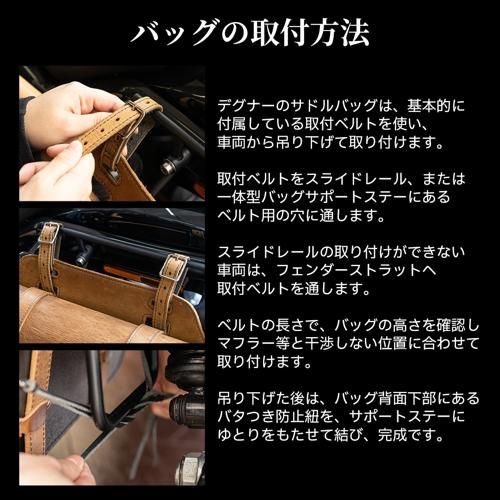 バッグの取付方法

デグナーのサドルバッグは、基本的に付属している取付ベルトを使い、車両から吊り下げて取り付けます。

取付ベルトをスライドレール、または一体型バッグサポートステーにあるベルト用の穴に通します。

スライドレールの取り付けができない車両は、フェンダーストラットへ取付ベルトを通します。

ベルトの長さで、バッグの高さを確認しマフラー等と干渉しない位置に合わせて取り付けます。

吊り下げた後は、バッグ背面下部にあるバタつき防止紐を、サポートステーにゆとりをもたせて結び、完成です。