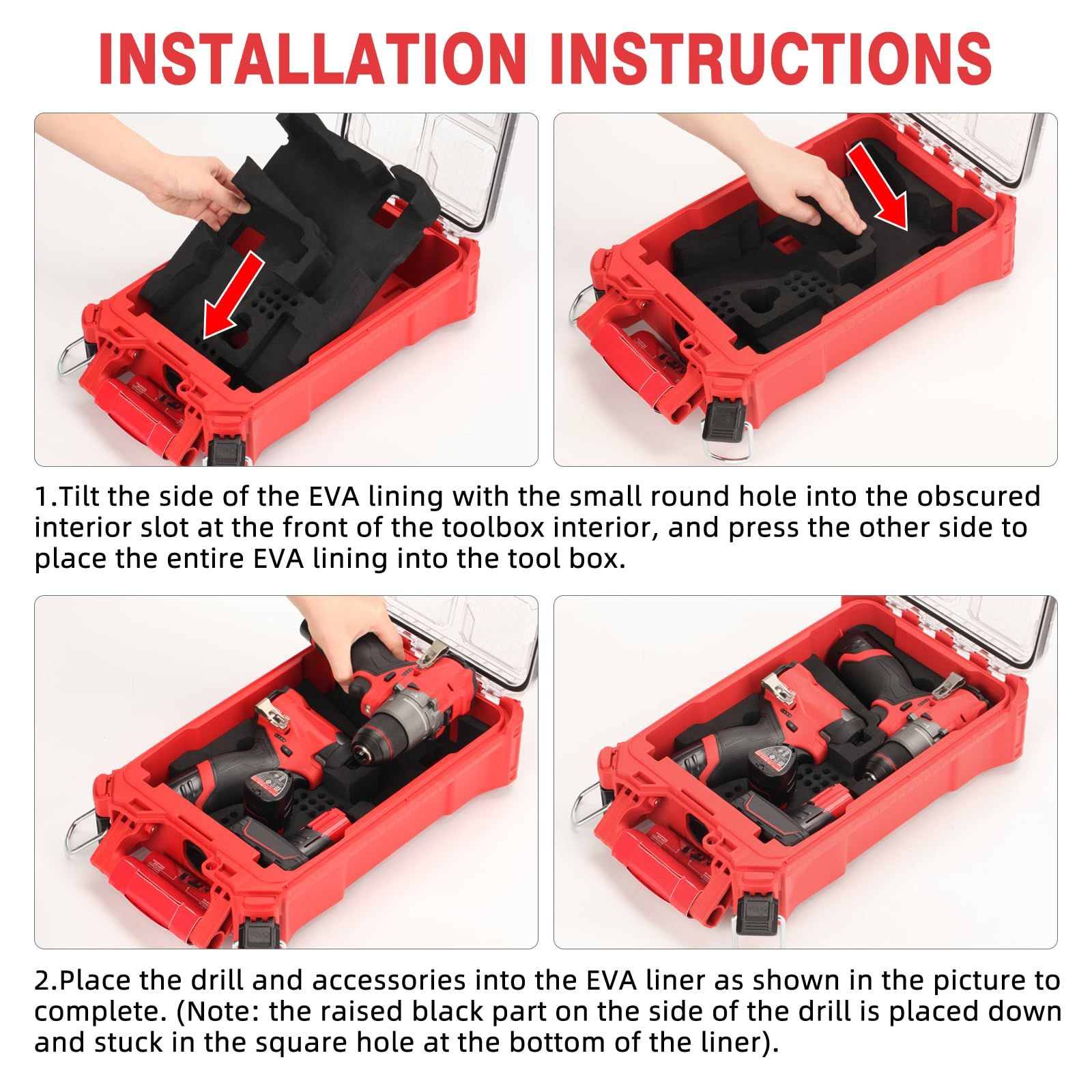 INSTALLATION INSTRUCTIONS

1.Tilt the side of the EVA lining with the small round hole into the obscured interior slot at the front of the toolbox interior, and press the other side to place the entire EVA lining into the tool box.

2.Place the drill and accessories into the EVA liner as shown in the picture to complete. (Note: the raised black part on the side of the drill is placed down and stuck in the square hole at the bottom of the liner).