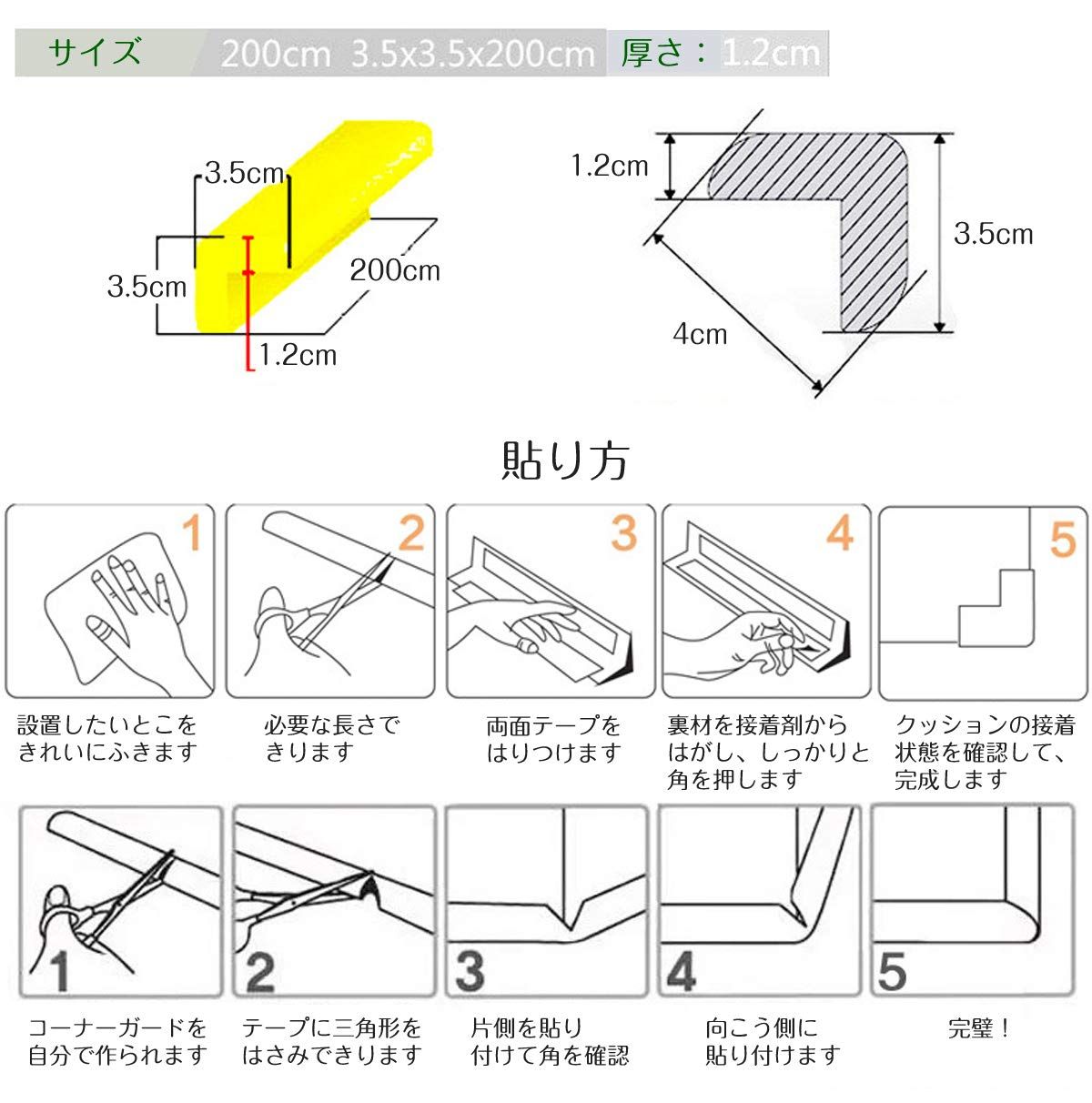 サイズ 200cm 3.5x3.5x200cm 厚さ：1.2cm

3.5cm
3.5cm
200cm
1.2cm

1.2cm
3.5cm
4cm

貼り方

1
2
3
4
5

設置したいとこをきれいにふきます

必要な長さできります

両面テープをはりつけます

裏材を接着剤からはがし、しっかりと角を押します

クッションの接着状態を確認して、完成します

1
2
3
4
5

コーナーガードを自分で作られます

テープに三角形をはさみできります

片側を貼り付けて角を確認

向こう側に貼り付けます

完璧！