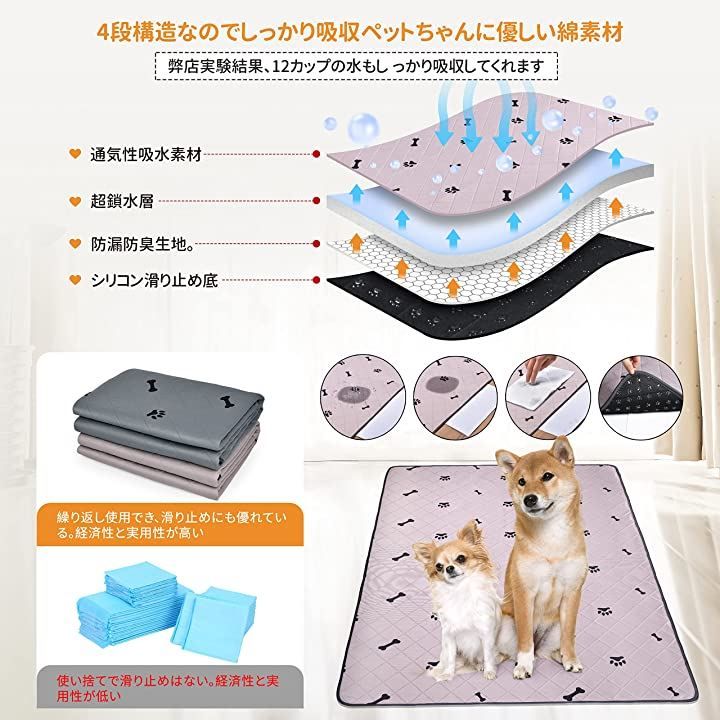 4段構造なのでしっかり吸収ペットちゃんに優しい綿素材

弊店実験結果、12カップの水もしっかり吸収してくれます

通気性吸水素材

超鎖水層

防漏防臭生地。

シリコン滑り止め底

繰り返し使用でき、滑り止めにも優れている。経済性と実用性が高い

使い捨てで滑り止めはない。経済性と実用性が低い